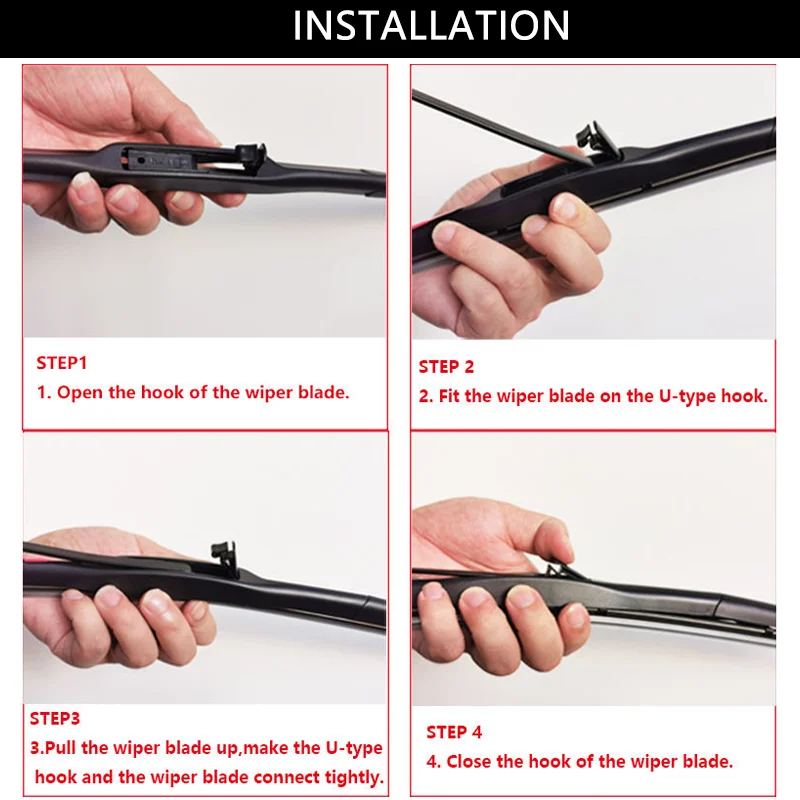 INSTALLATION

STEP1
1. Open the hook of the wiper blade.

STEP 2
2. Fit the wiper blade on the U-type hook.

STEP3
3.Pull the wiper blade up,make the U-type hook and the wiper blade connect tightly.

STEP 4
4. Close the hook of the wiper blade.