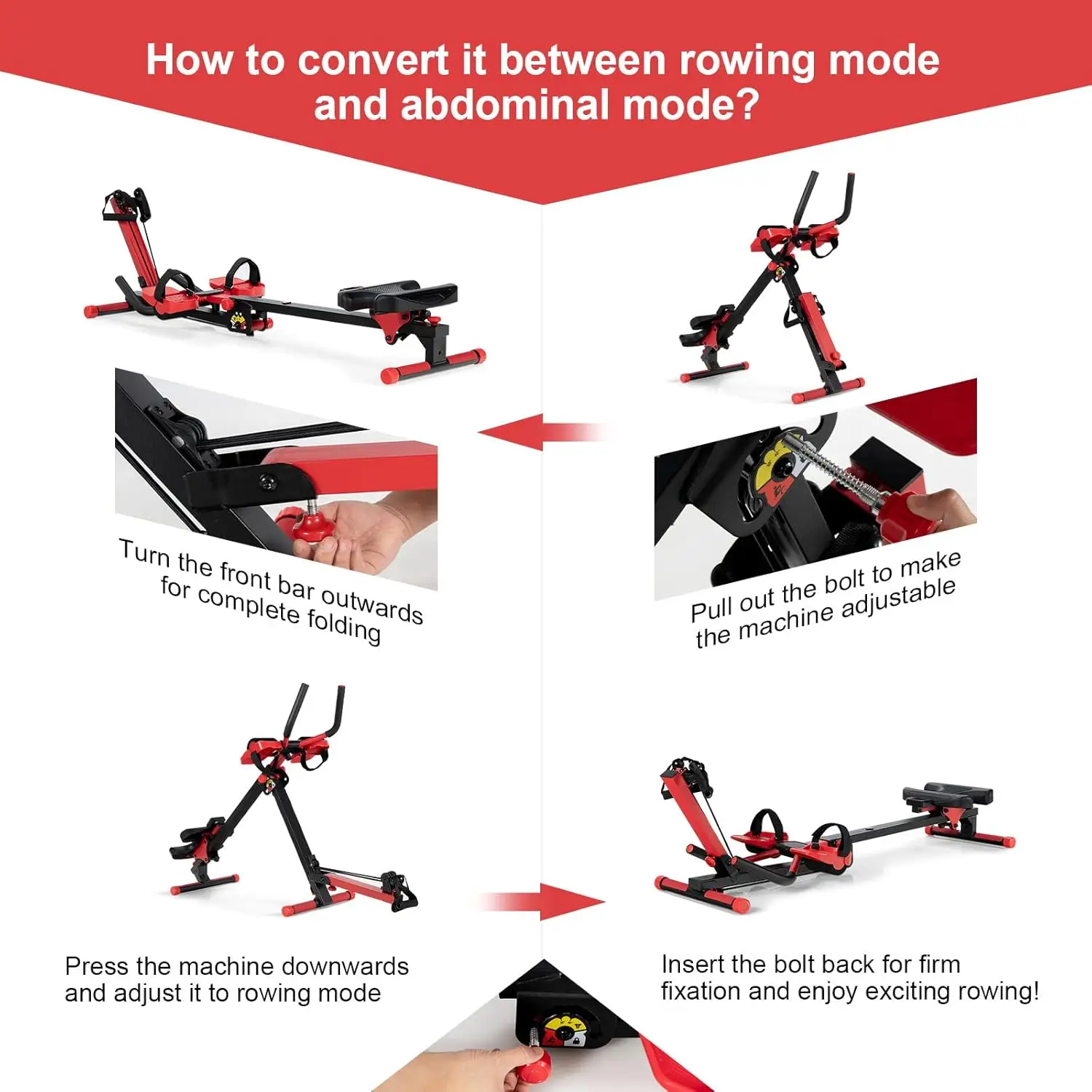 How to convert it between rowing mode and abdominal mode?

Turn the front bar outwards for complete folding

Pull out the bolt to make the machine adjustable

Press the machine downwards and adjust it to rowing mode

Insert the bolt back for firm fixation and enjoy exciting rowing!