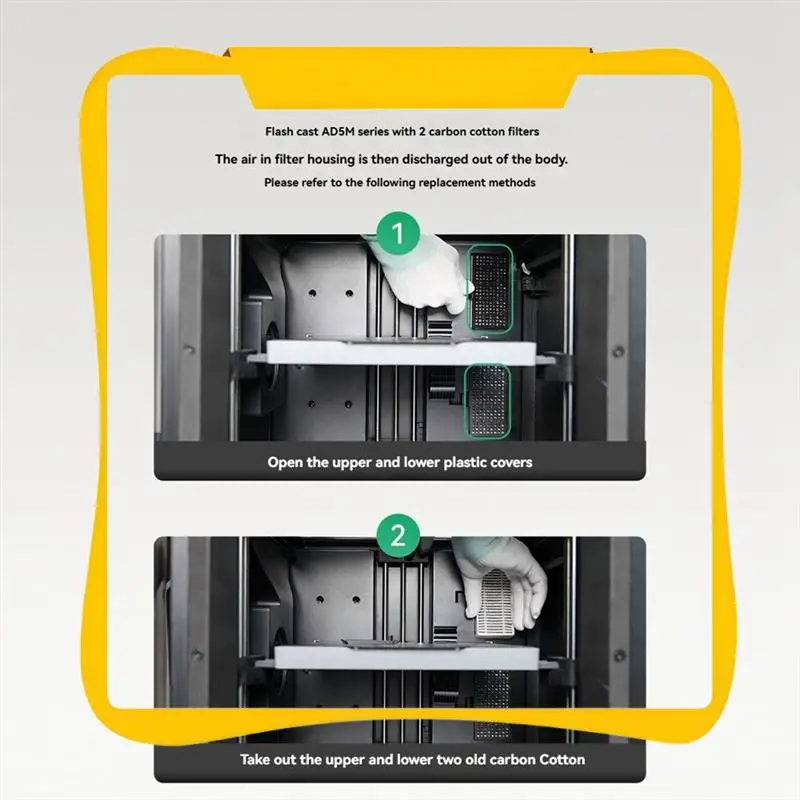 Flash cast AD5M series with 2 carbon cotton filters

The air in filter housing is then discharged out of the body.

Please refer to the following replacement methods

1

Open the upper and lower plastic covers

2

Take out the upper and lower two old carbon Cotton