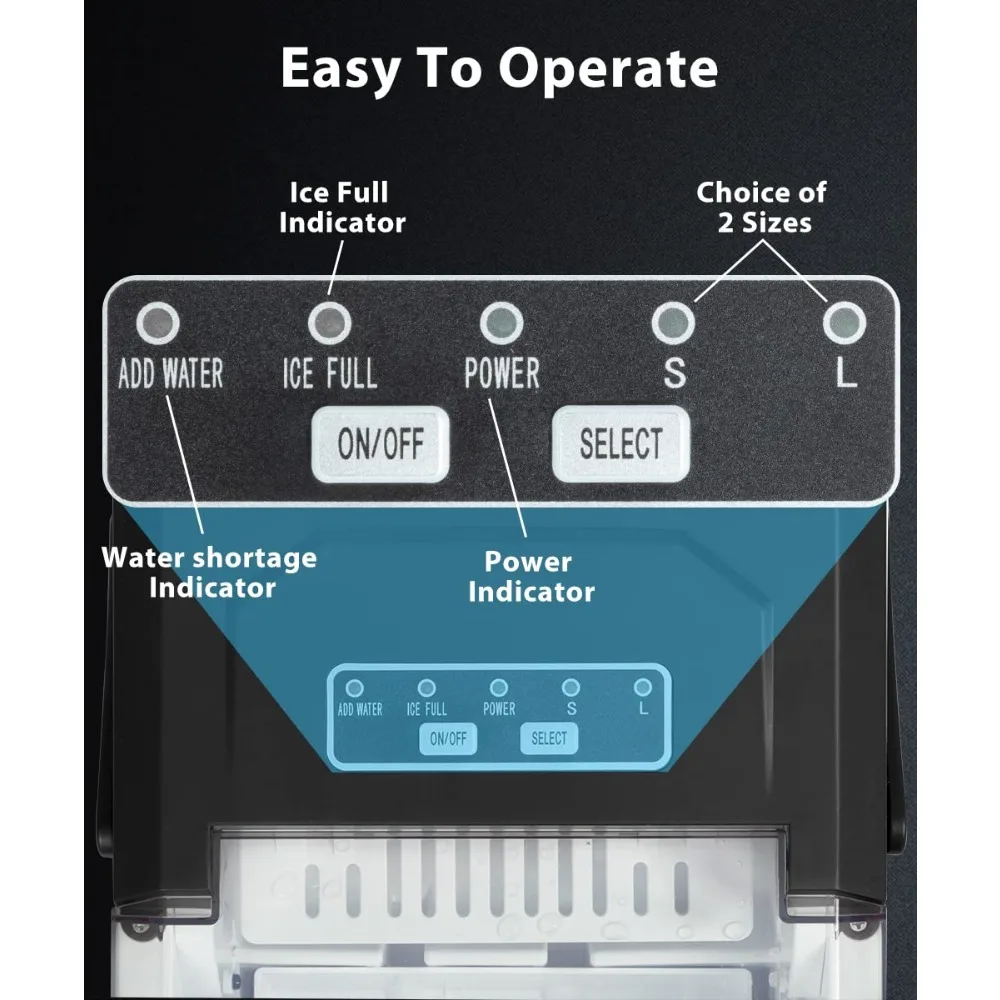 Easy To Operate

Ice Full Indicator

Choice of 2 Sizes

ADD WATER
ICE FULL
POWER
S
L
ON/OFF
SELECT

Water shortage Indicator

Power Indicator

ADD WATER
ICE FULL
POWER
S
L
ON/OFF
SELECT