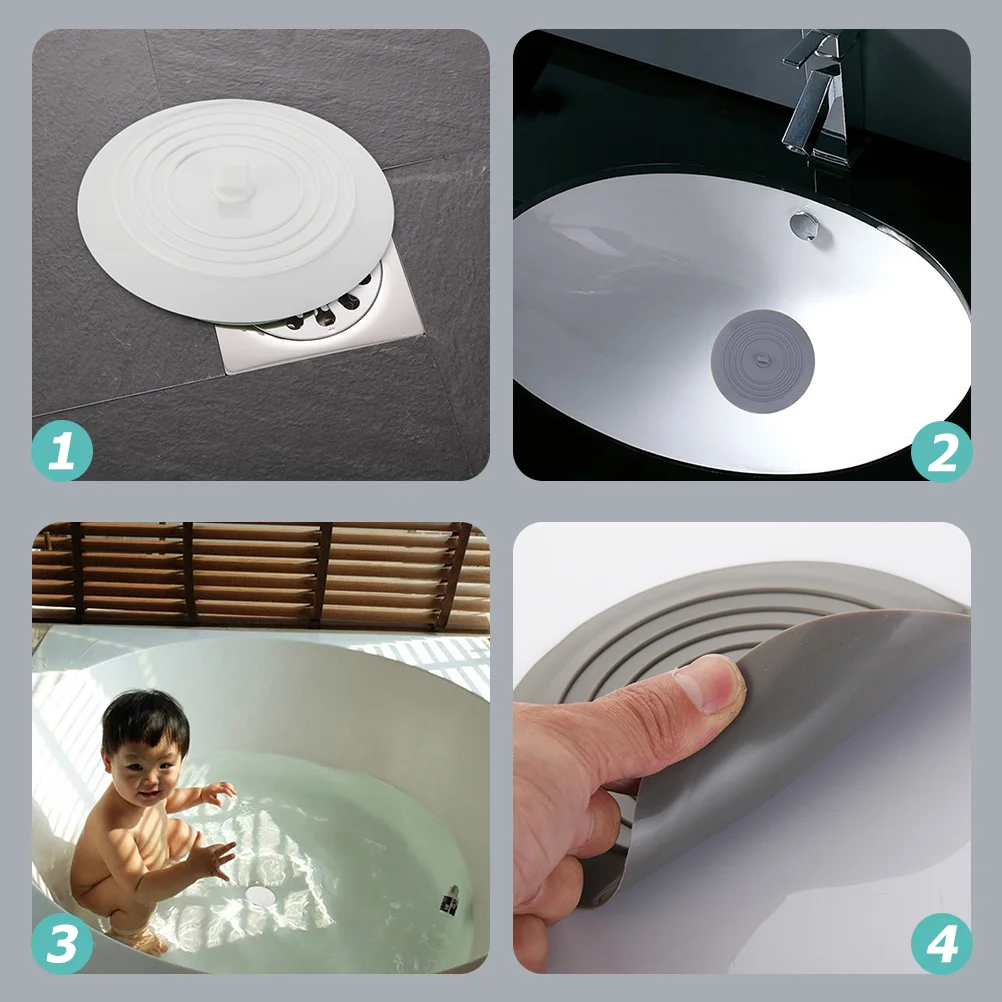 1

2

3

4