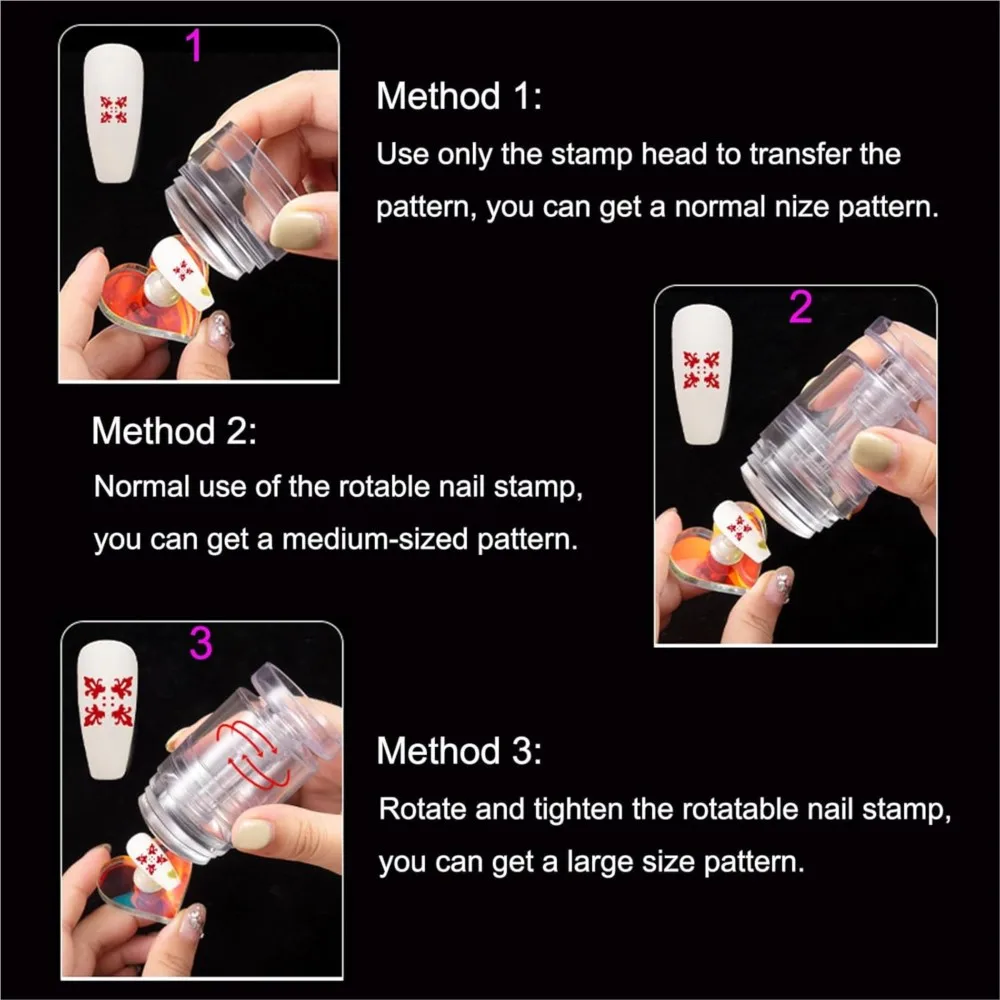 1

Method 1:
Use only the stamp head to transfer the pattern, you can get a normal nize pattern.

2

Method 2:
Normal use of the rotable nail stamp, you can get a medium-sized pattern.

3

Method 3:
Rotate and tighten the rotatable nail stamp, you can get a large size pattern.