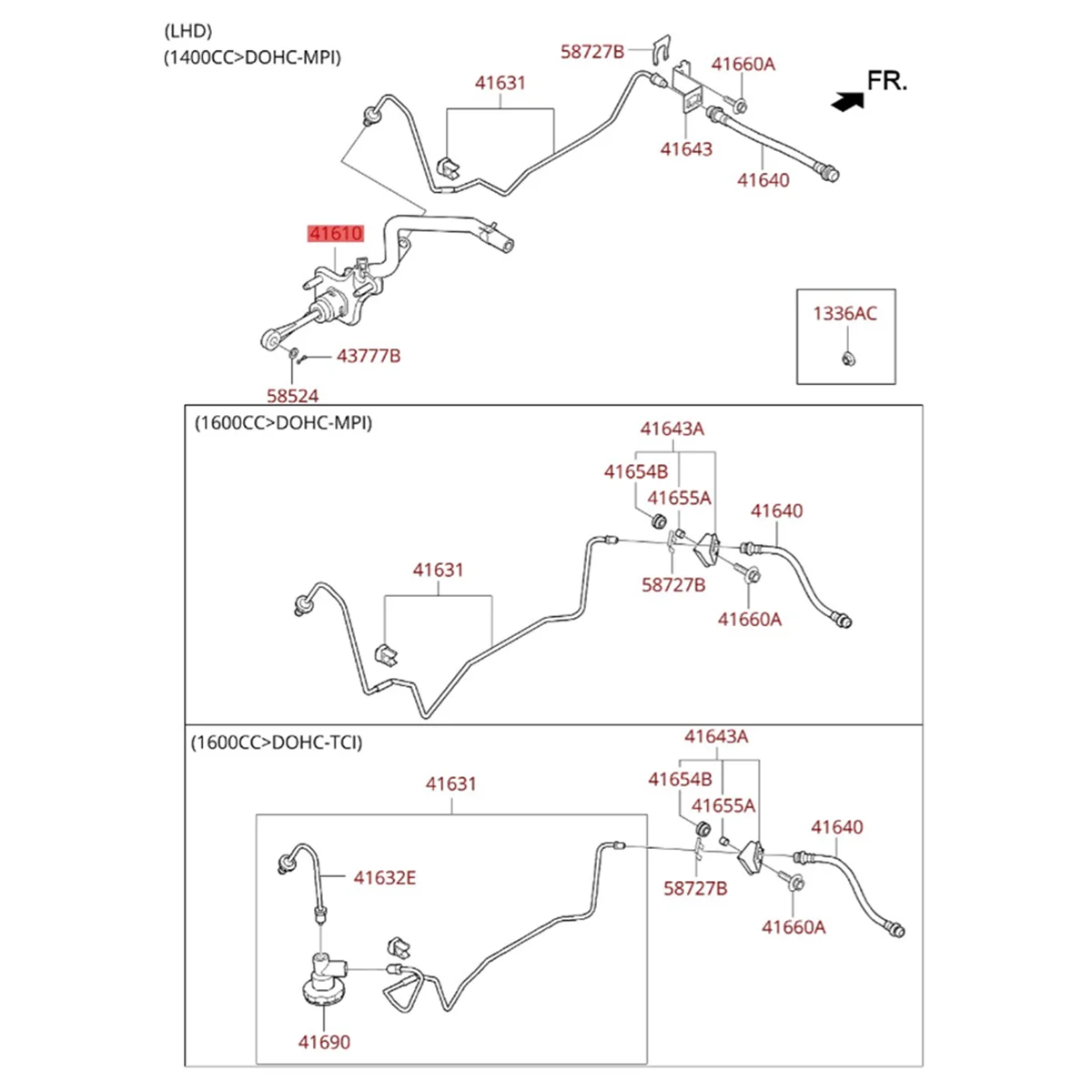 (LHD)
(1400CC>DOHC-MPI)

58727B
41660A
FR.
41631
41643
41640
41610
1336AC
43777B
58524

(1600CC>DOHC-MPI)
41643A
41654B
41655A
41640
41631
58727B
41660A

(1600CC>DOHC-TCI)
41643A
41631
41654B
41655A
41640
41632E
58727B
41660A
41690