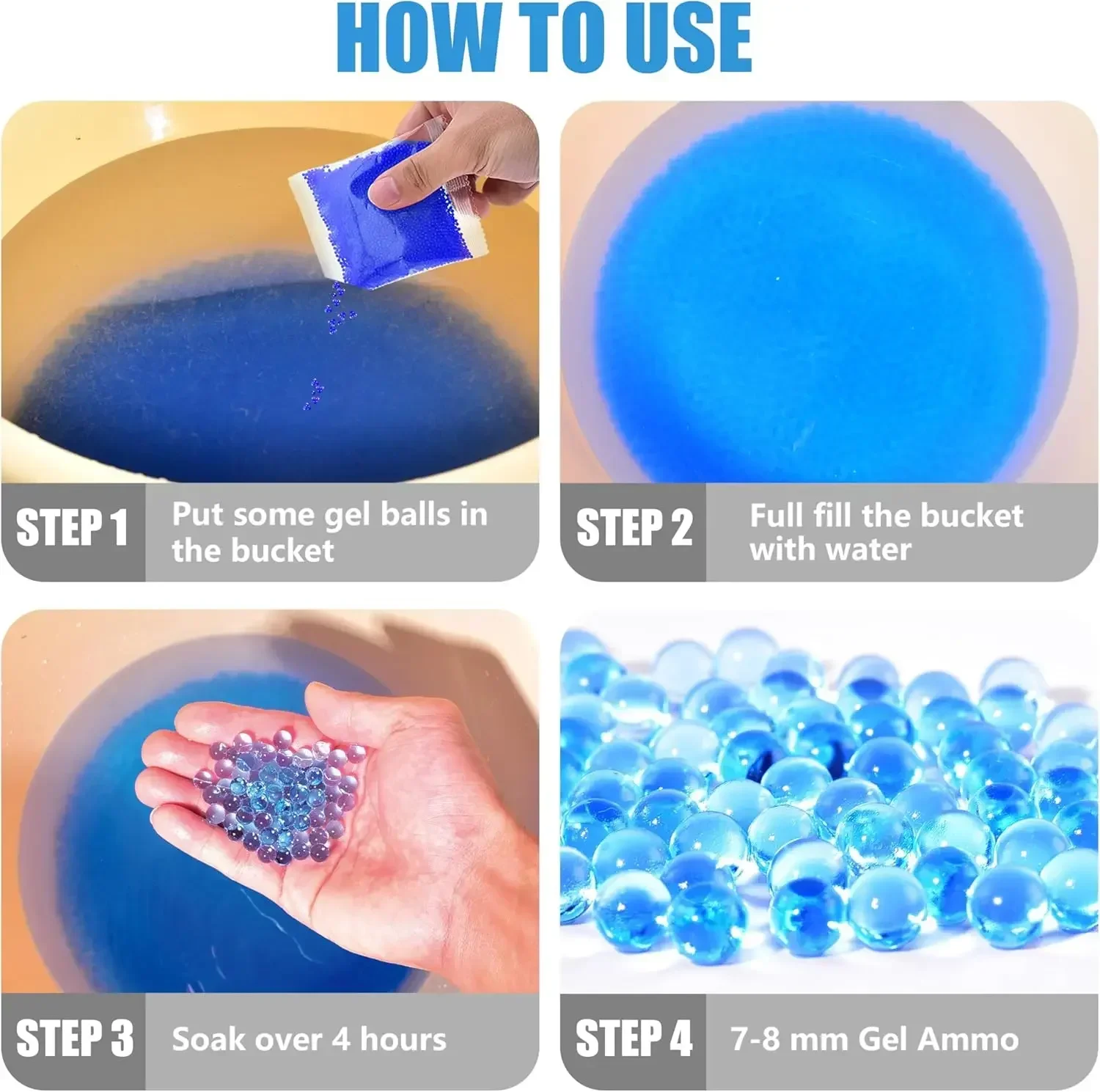 HOW TO USE

STEP 1 Put some gel balls in the bucket

STEP 2 Full fill the bucket with water

STEP 3 Soak over 4 hours

STEP 4 7-8 mm Gel Ammo