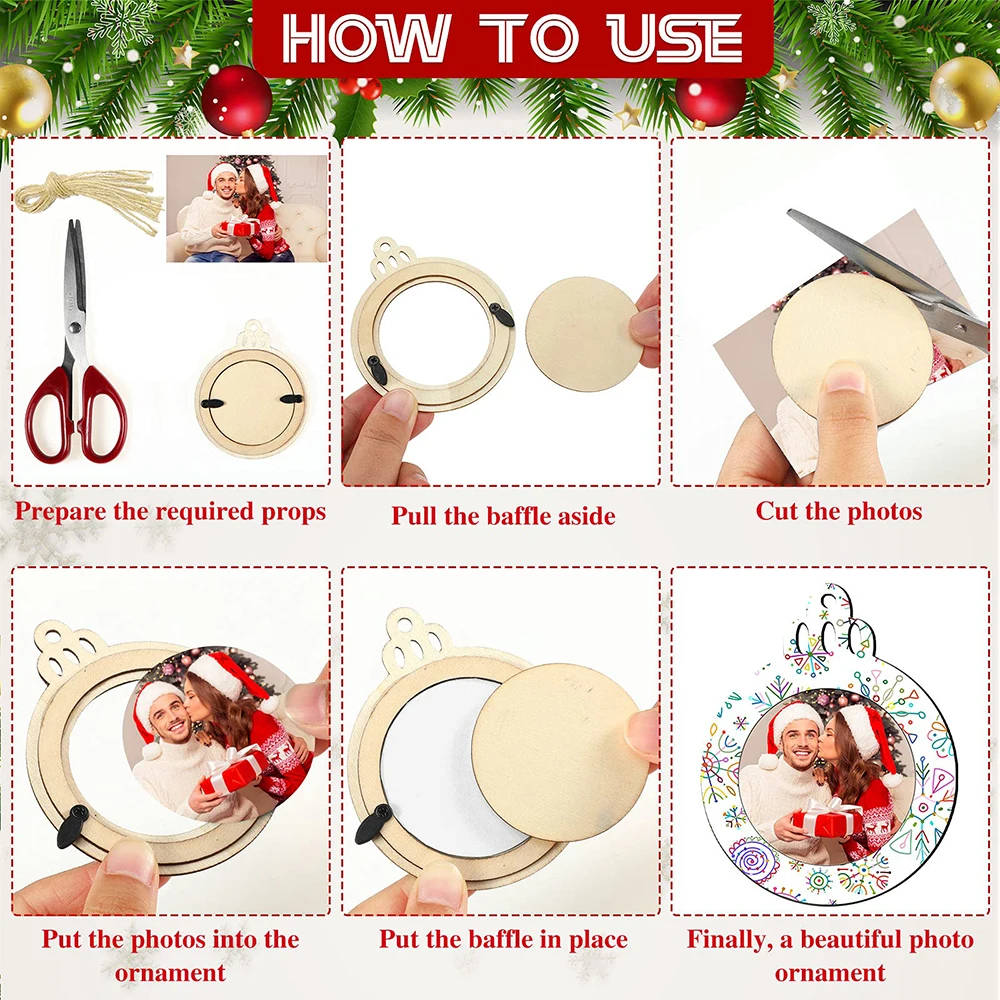 HOW TO USE

Prepare the required props

Pull the baffle aside

Cut the photos

Put the photos into the ornament

Put the baffle in place

Finally, a beautiful photo ornament