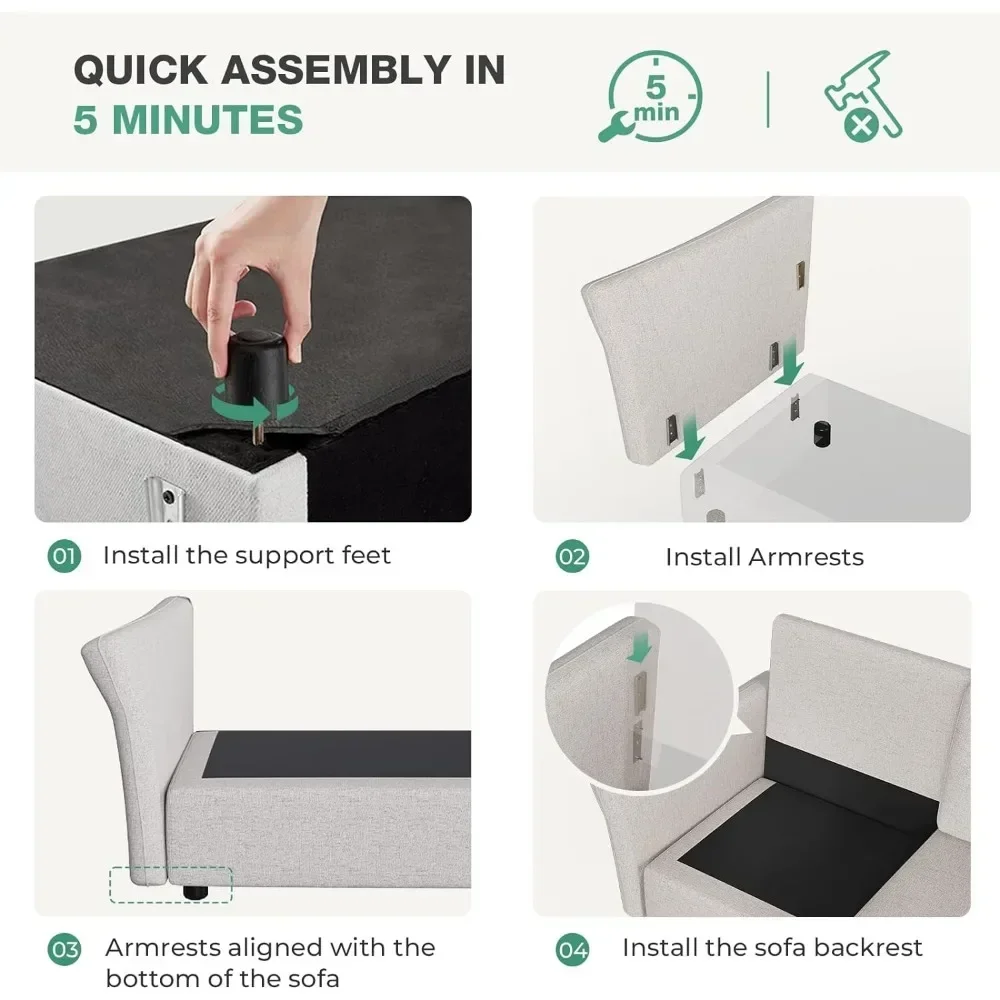 QUICK ASSEMBLY IN
5 MINUTES

5 min

01 Install the support feet

02 Install Armrests

03 Armrests aligned with the bottom of the sofa

04 Install the sofa backrest