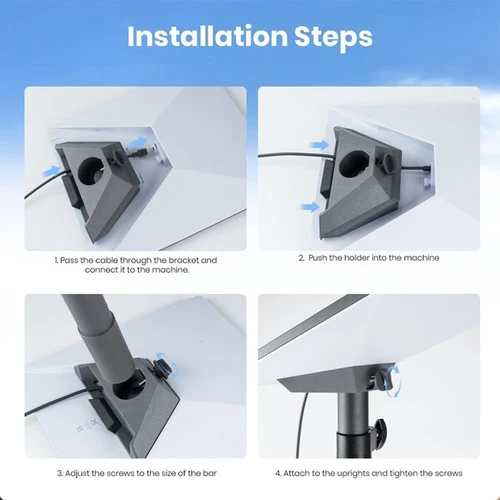 Installation Steps

1. Pass the cable through the bracket and connect it to the machine.

2. Push the holder into the machine

3. Adjust the screws to the size of the bar

4. Attach to the uprights and tighten the screws