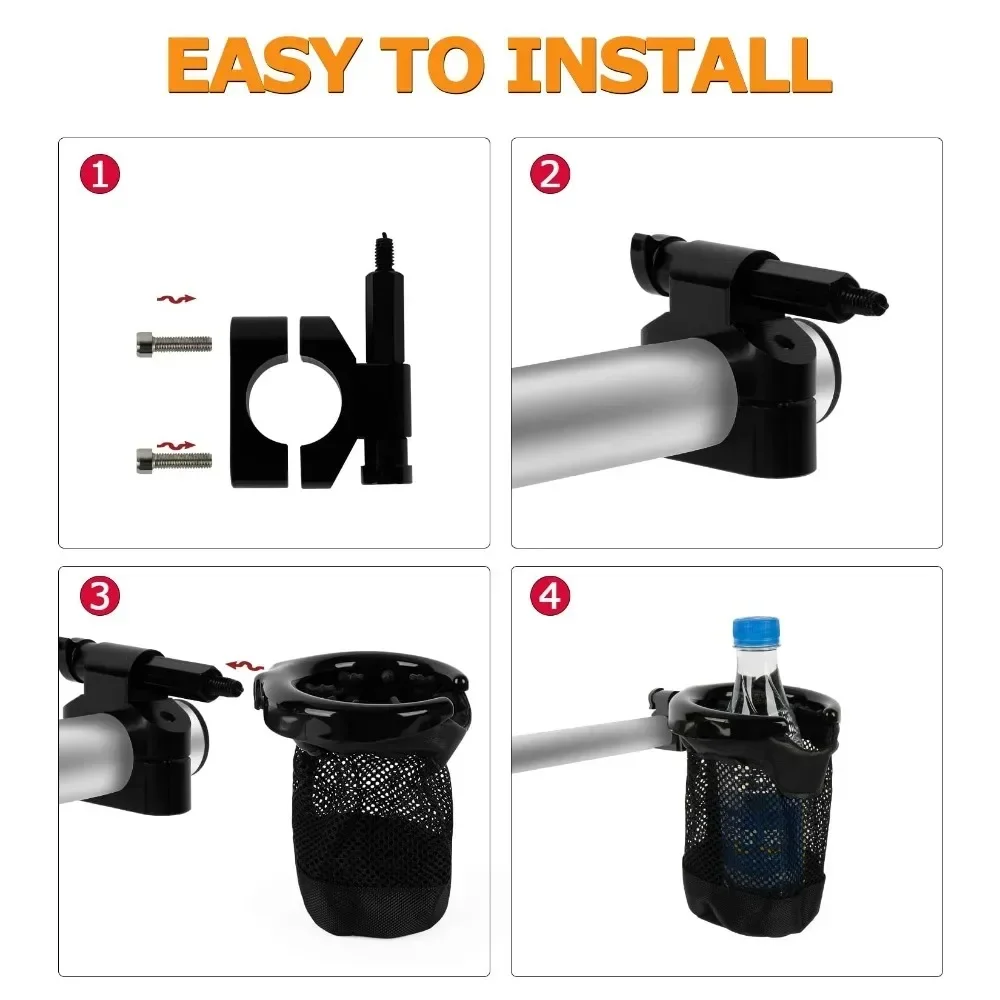 EASY TO INSTALL

1

2

3

4