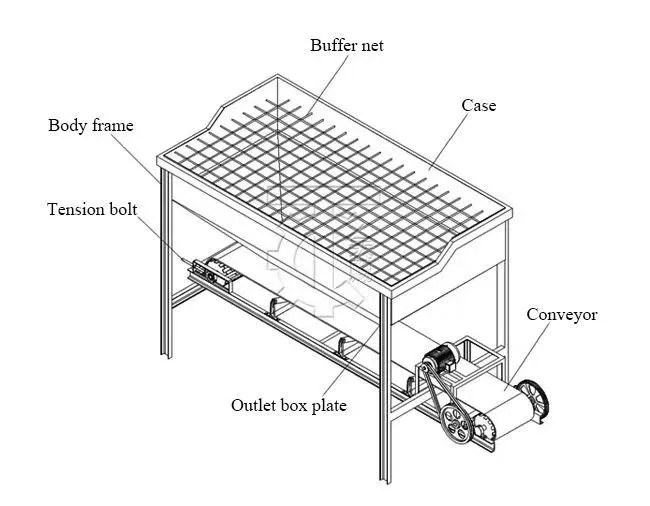 Buffer net

Case

Body frame

Tension bolt

Conveyor

Outlet box plate