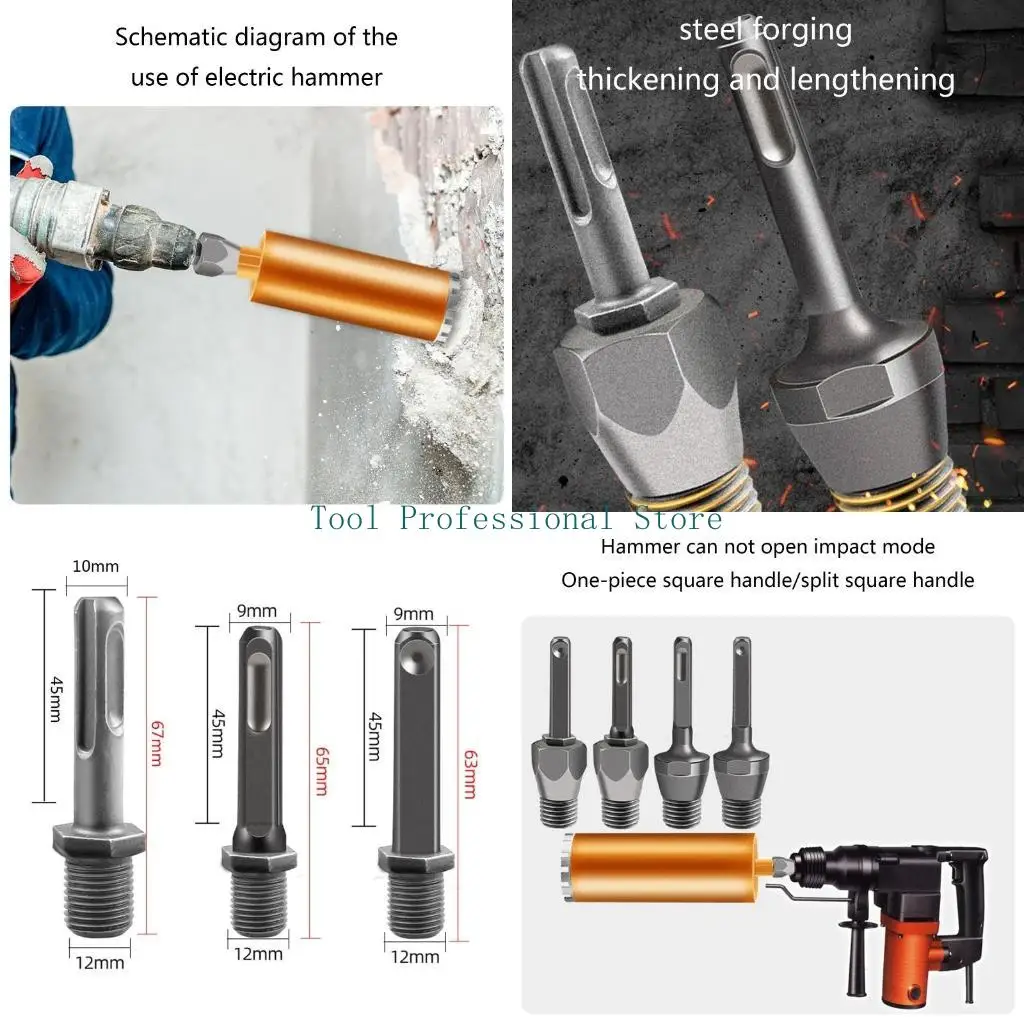 Schematic diagram of the use of electric hammer

steel forging
thickening and lengthening

Tool Professional Store

Hammer can not open impact mode
One-piece square handle/split square handle

10mm
45mm
67mm
12mm

9mm
45mm
65mm
12mm

9mm
45mm
63mm
12mm