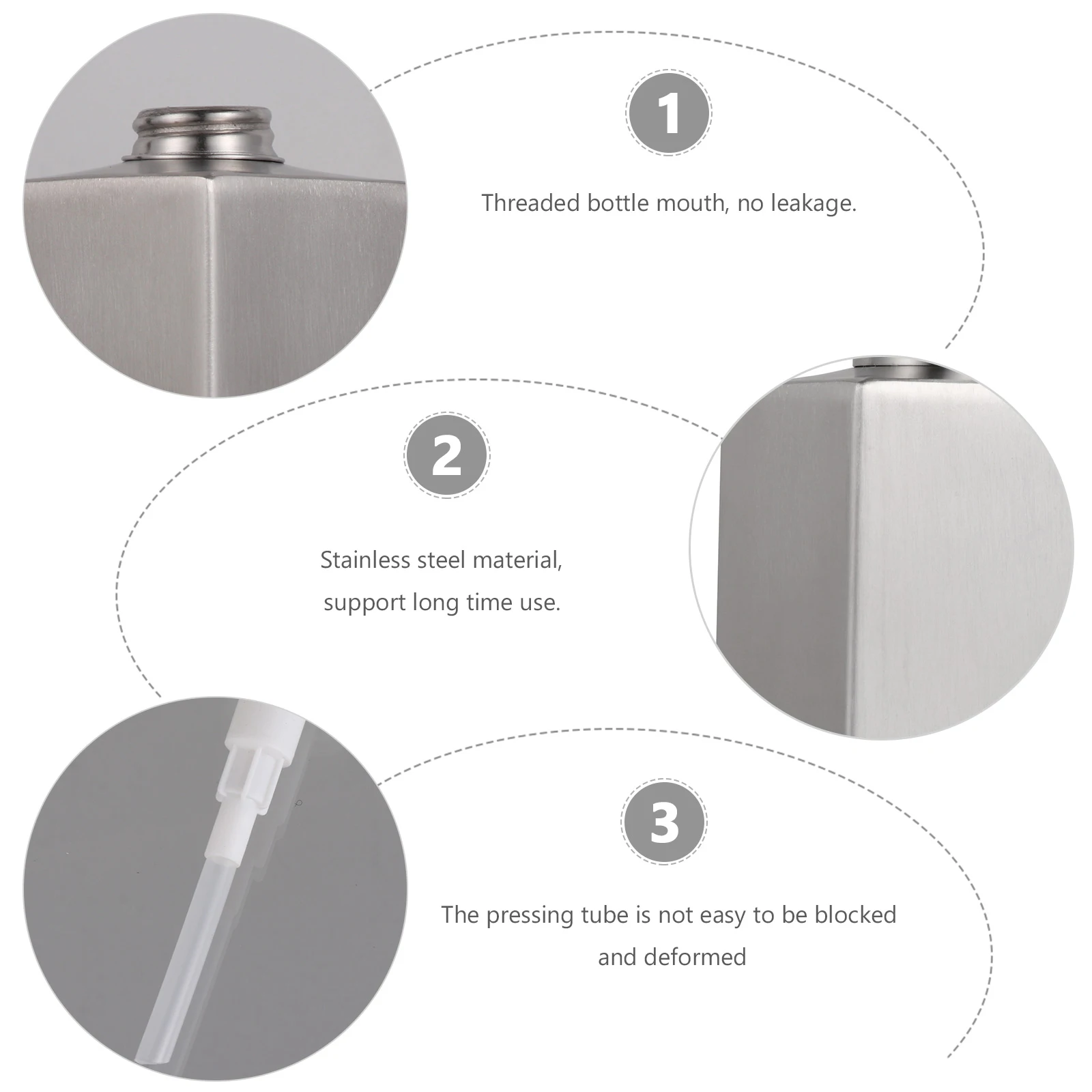 1

Threaded bottle mouth, no leakage.

2

Stainless steel material, support long time use.

3

The pressing tube is not easy to be blocked and deformed