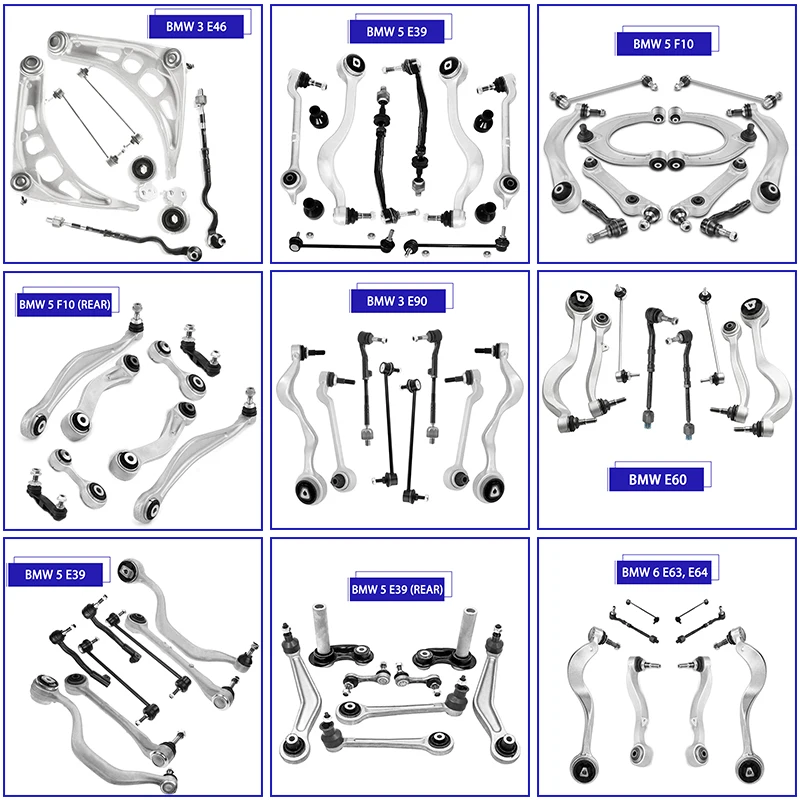 BMW 3 E46

BMW 5 E39

BMW 5 F10

BMW 5 F10 (REAR)

BMW 3 E90

BMW E60

BMW 5 E39

BMW 5 E39 (REAR)

BMW 6 E63, E64