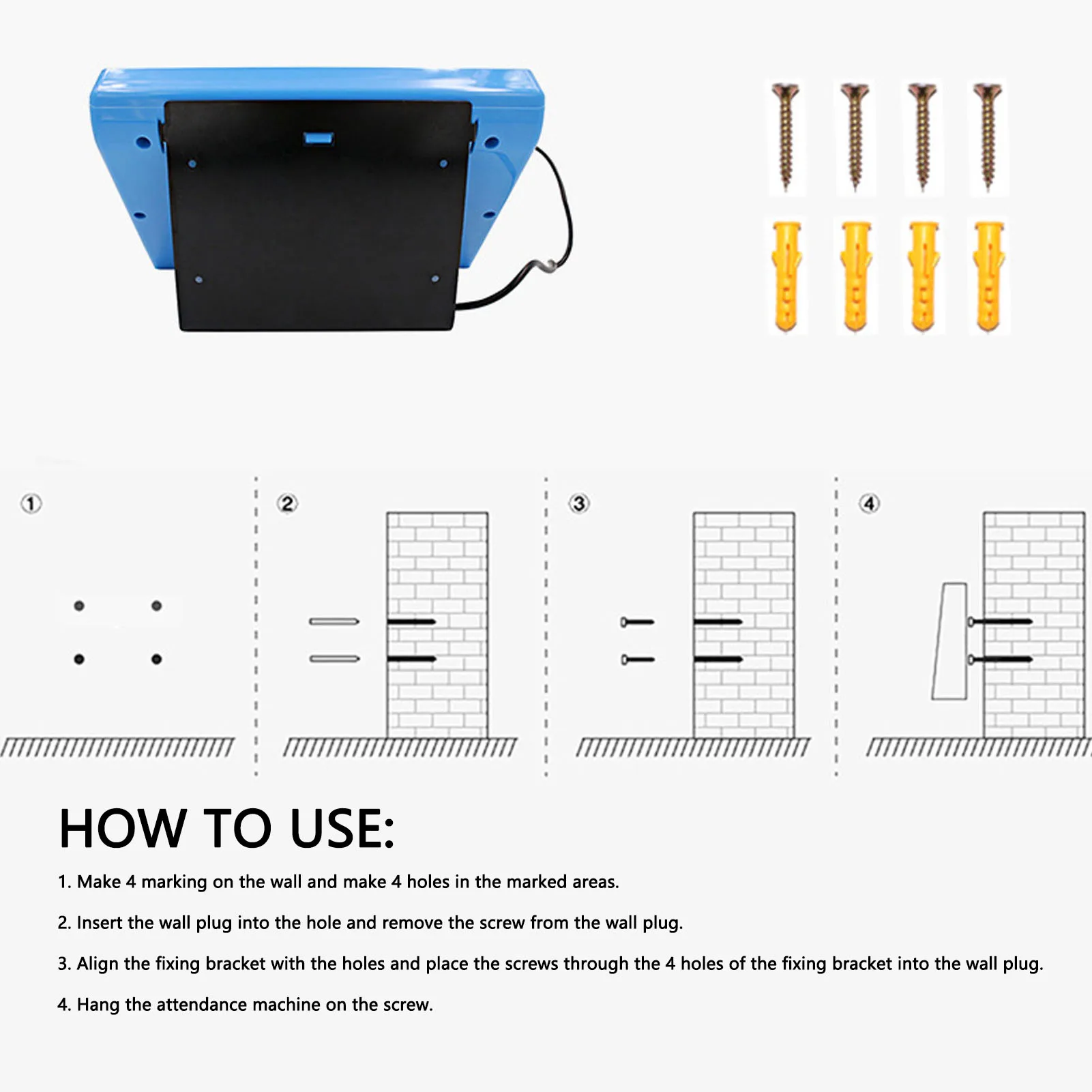 ①

②

③

④

HOW TO USE:

1. Make 4 marking on the wall and make 4 holes in the marked areas.

2. Insert the wall plug into the hole and remove the screw from the wall plug.

3. Align the fixing bracket with the holes and place the screws through the 4 holes of the fixing bracket into the wall plug.

4. Hang the attendance machine on the screw.