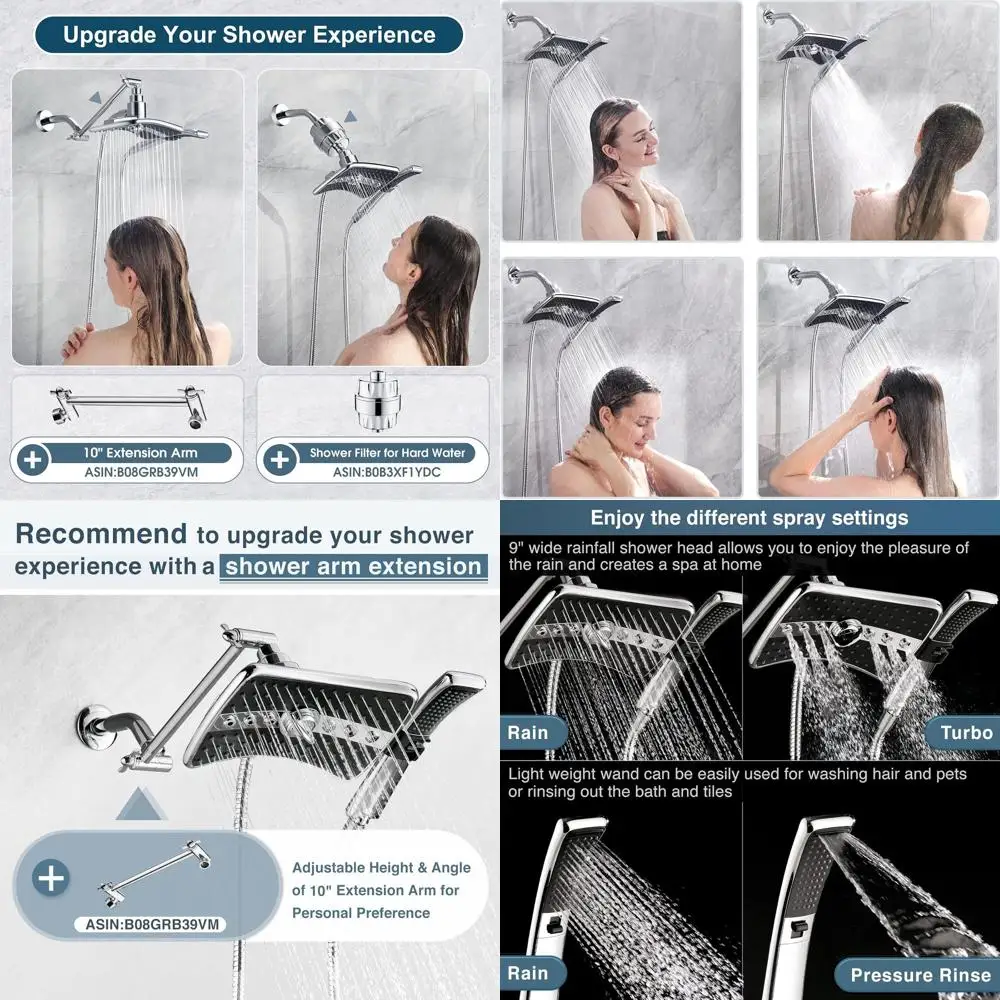 Upgrade Your Shower Experience

10" Extension Arm
ASIN:B08GRB39VM

Shower Filter for Hard Water
ASIN:B0B3XF1YDC

Recommend to upgrade your shower experience with a shower arm extension

ASIN:B08GRB39VM

Adjustable Height & Angle of 10" Extension Arm for Personal Preference

Enjoy the different spray settings

9" wide rainfall shower head allows you to enjoy the pleasure of the rain and creates a spa at home

Rain

Turbo

Light weight wand can be easily used for washing hair and pets or rinsing out the bath and tiles

Rain

Pressure Rinse