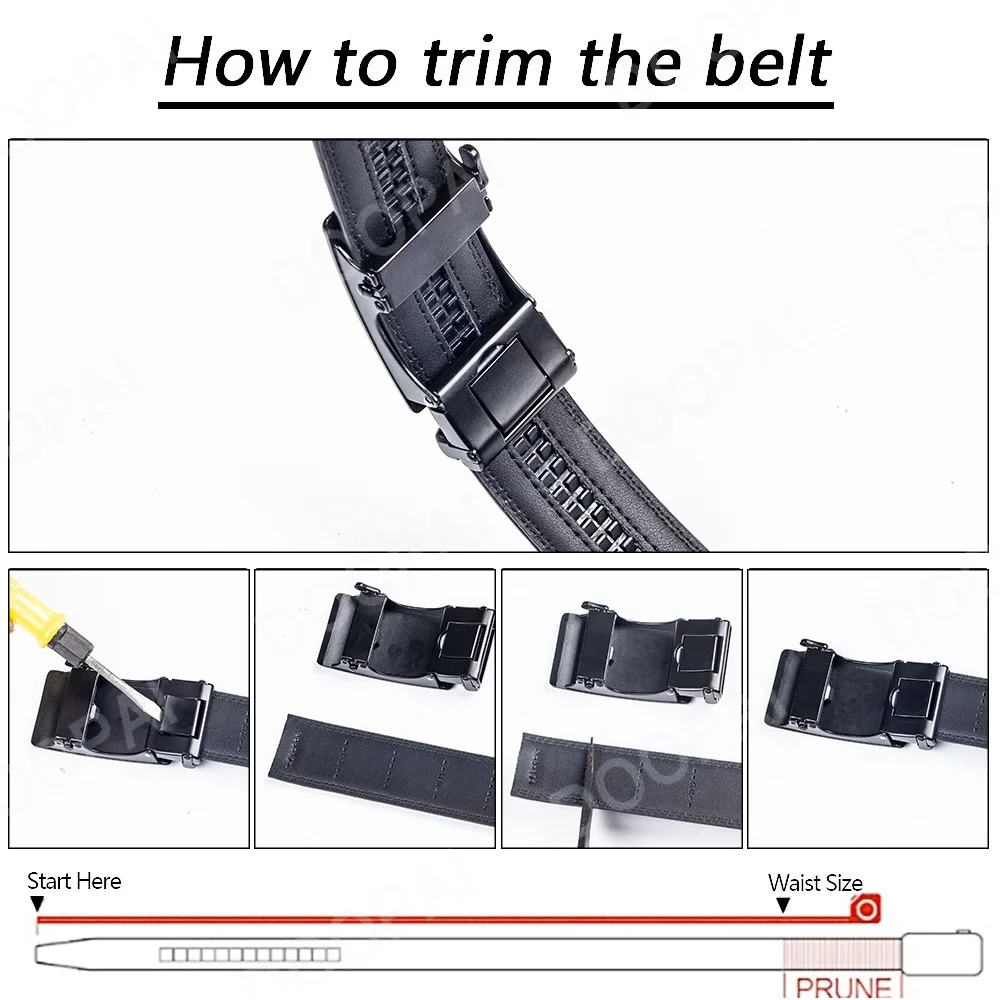 How to trim the belt

DOOPAI

Start Here

Waist Size

PRUNE