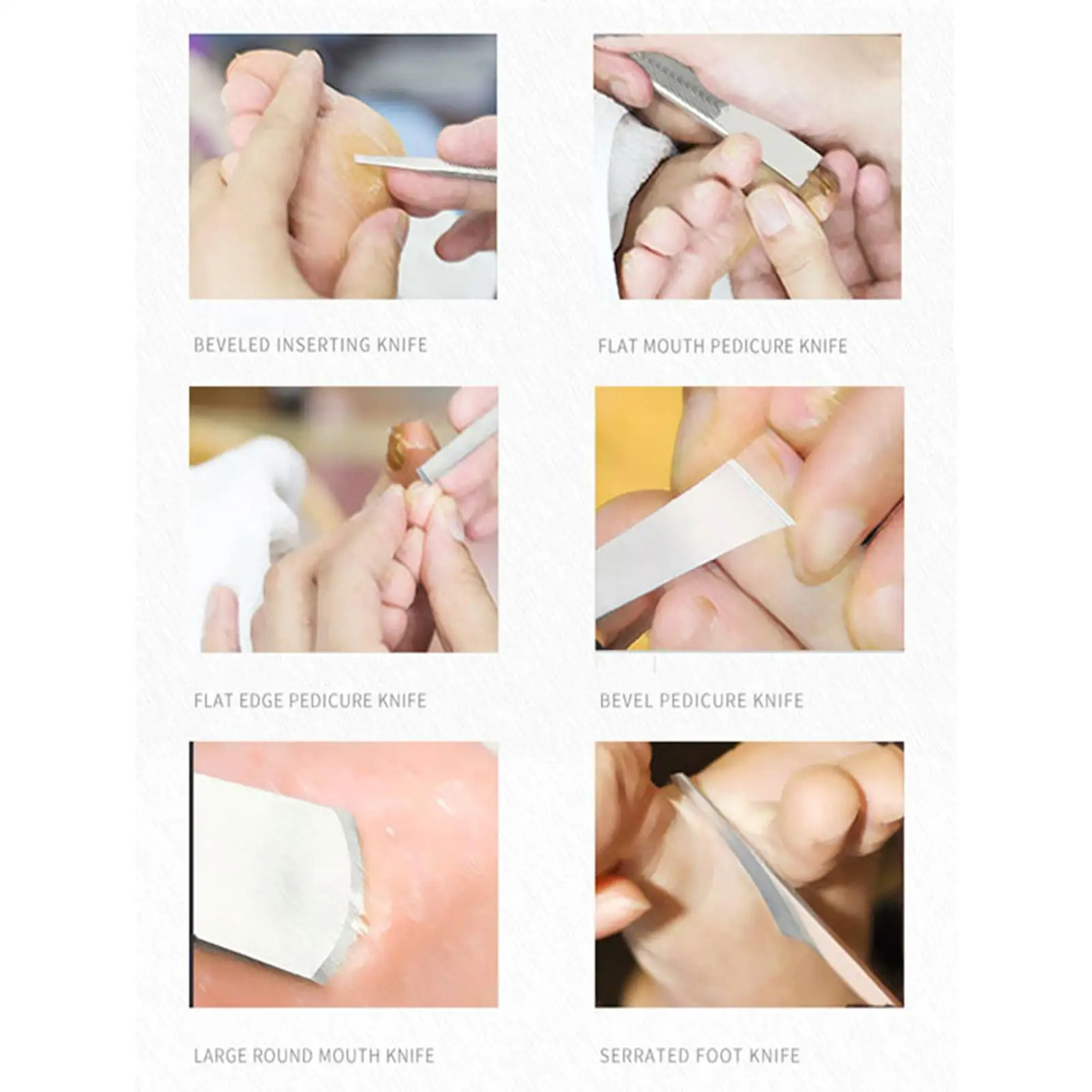 BEVELED INSERTING KNIFE

FLAT MOUTH PEDICURE KNIFE

FLAT EDGE PEDICURE KNIFE

BEVEL PEDICURE KNIFE

LARGE ROUND MOUTH KNIFE

SERRATED FOOT KNIFE