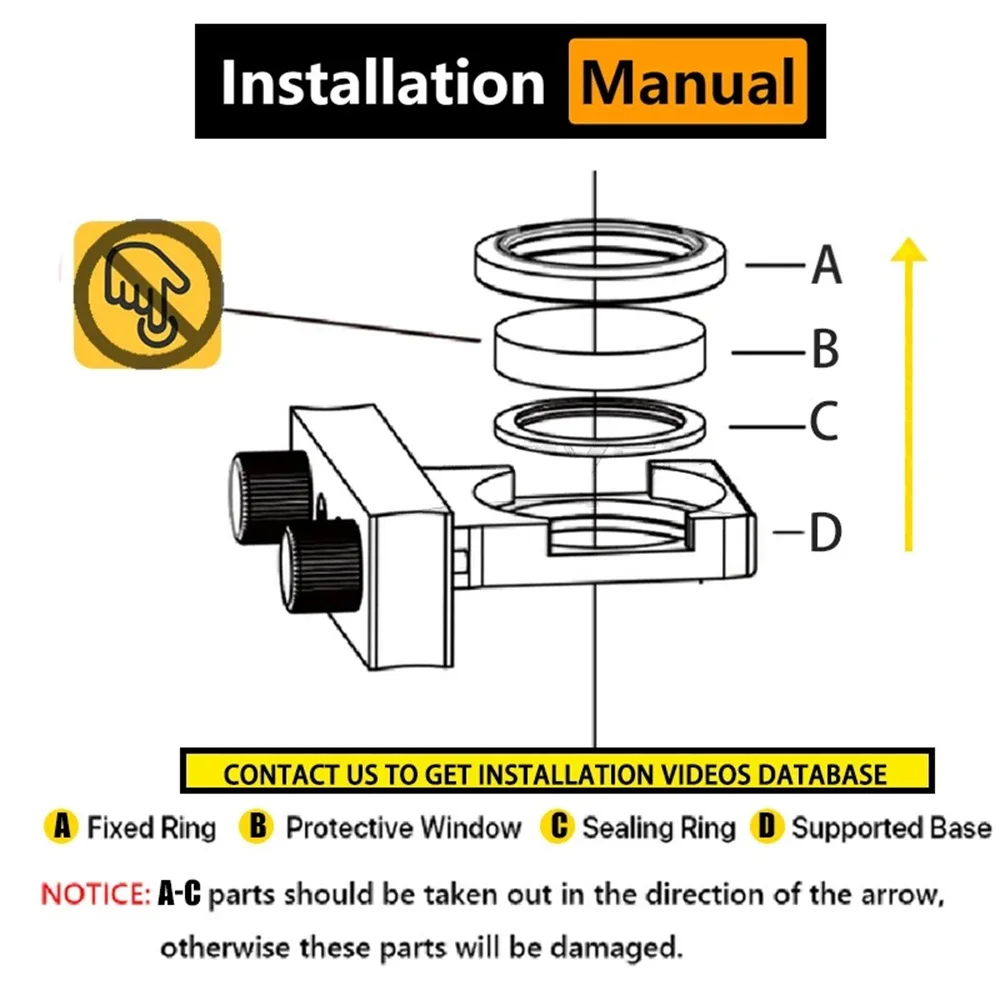 Installation Manual

A
B
C
D

CONTACT US TO GET INSTALLATION VIDEOS DATABASE

A Fixed Ring B Protective Window C Sealing Ring D Supported Base

NOTICE: A-C parts should be taken out in the direction of the arrow, otherwise these parts will be damaged.