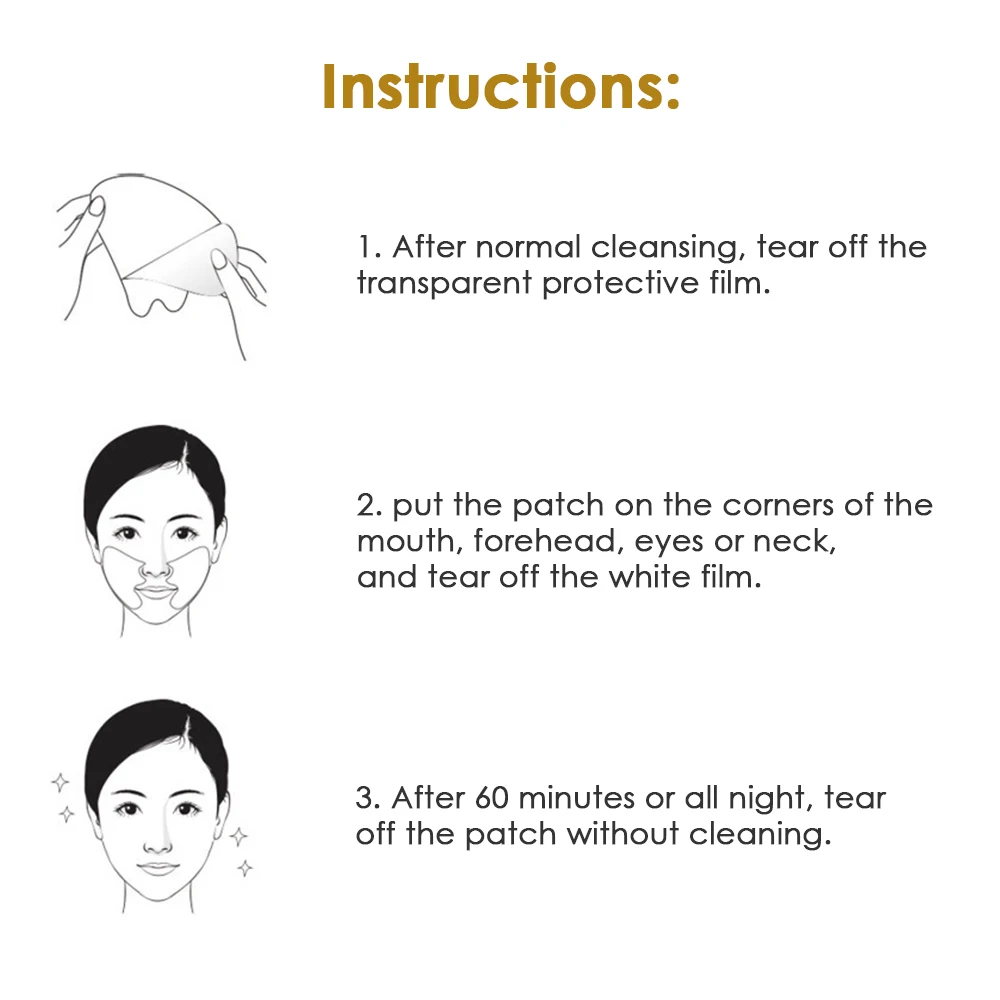 Instructions:

1. After normal cleansing, tear off the transparent protective film.

2. put the patch on the corners of the mouth, forehead, eyes or neck, and tear off the white film.

3. After 60 minutes or all night, tear off the patch without cleaning.