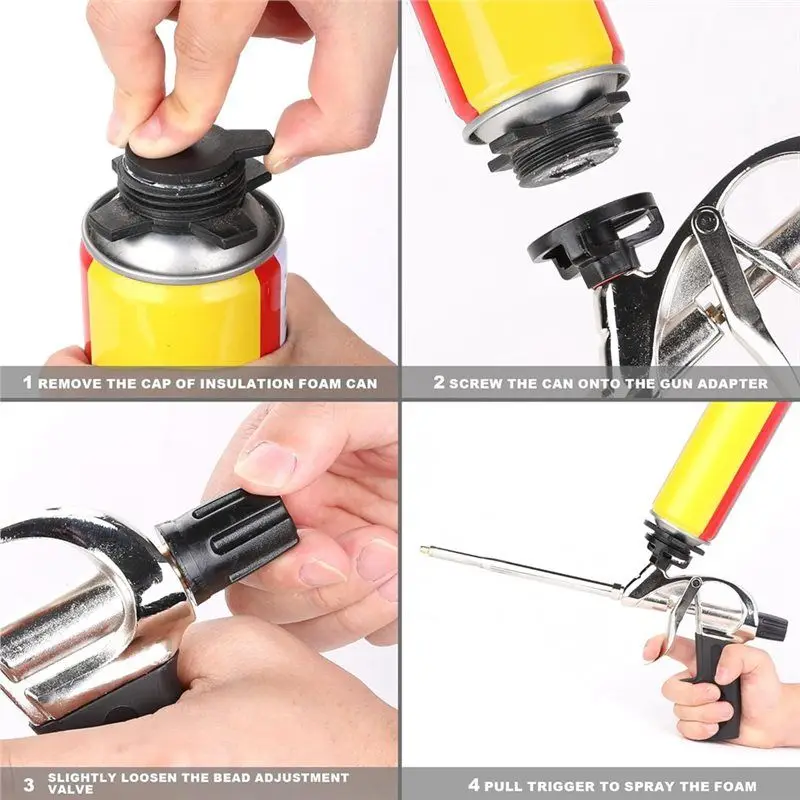 1 REMOVE THE CAP OF INSULATION FOAM CAN

2 SCREW THE CAN ONTO THE GUN ADAPTER

3 SLIGHTLY LOOSEN THE BEAD ADJUSTMENT VALVE

4 PULL TRIGGER TO SPRAY THE FOAM