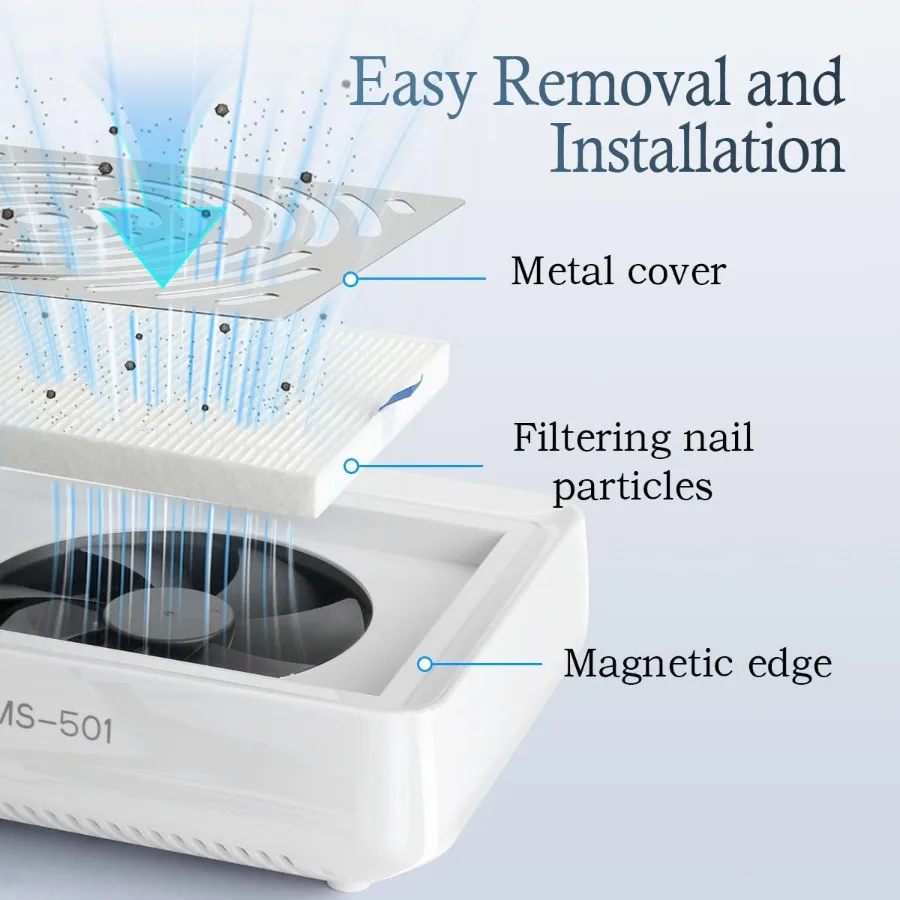 Easy Removal and Installation

Metal cover

Filtering nail particles

Magnetic edge

MS-501