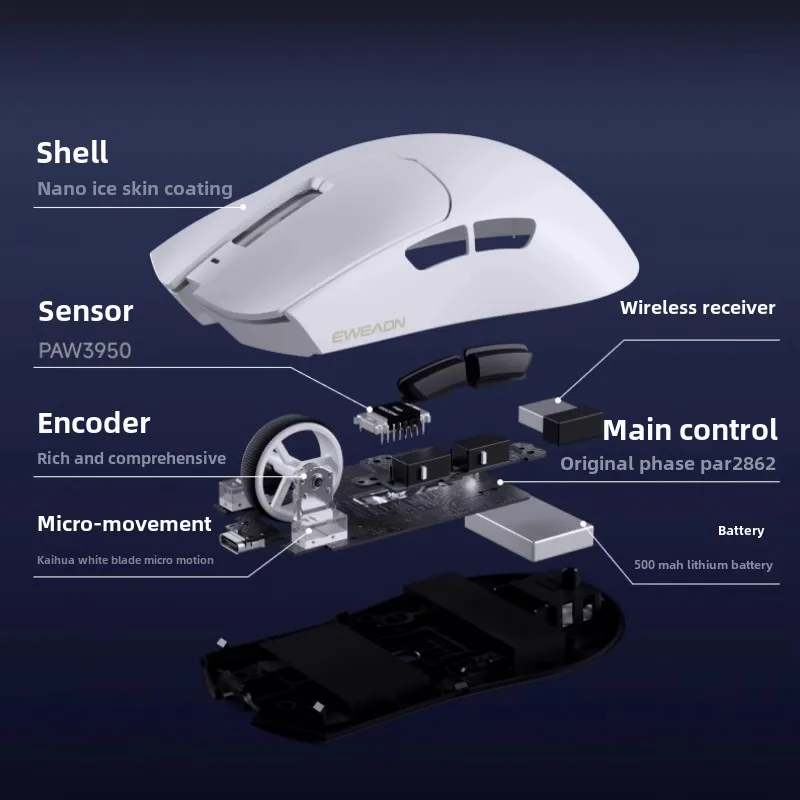 Shell
Nano ice skin coating

Sensor
PAW3950

Encoder
Rich and comprehensive

Micro-movement
Kaihua white blade micro motion

EWEADN

Wireless receiver

Main control
Original phase par2862

Battery
500 mah lithium battery