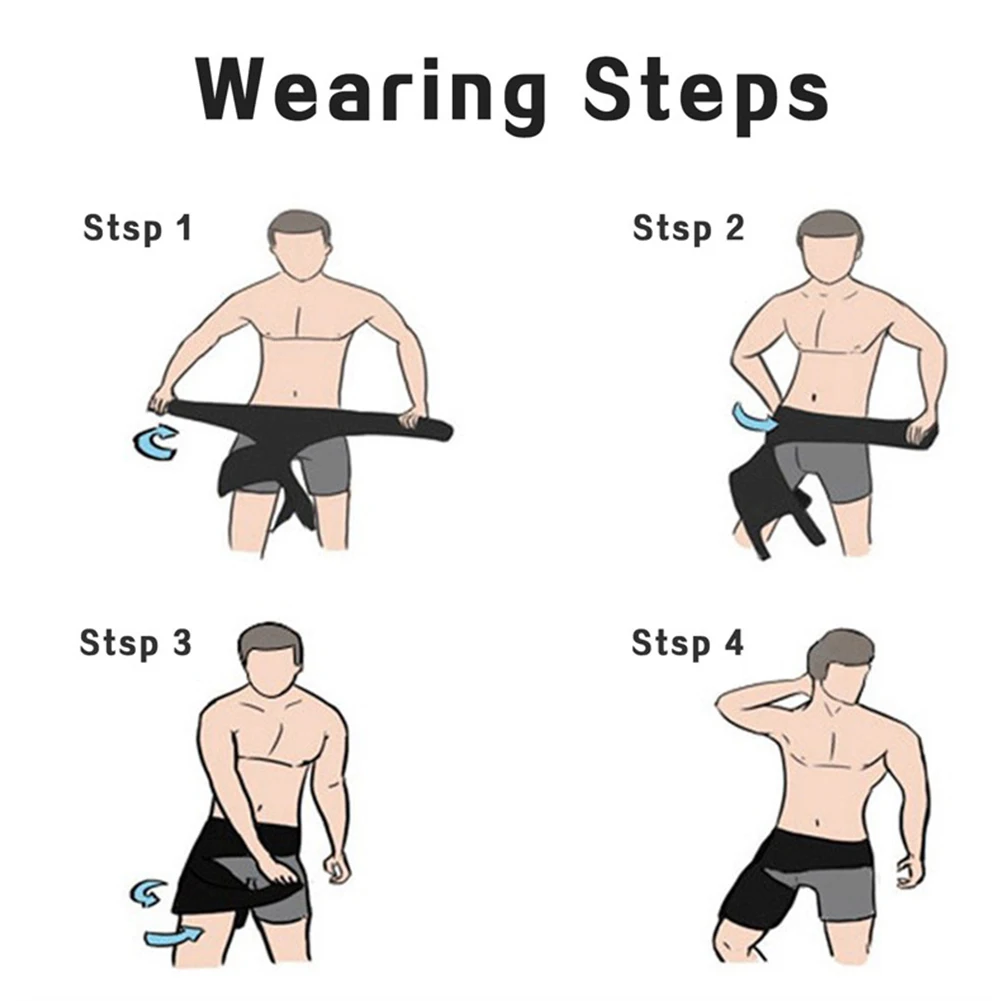 Wearing Steps

Stsp 1

Stsp 2

Stsp 3

Stsp 4