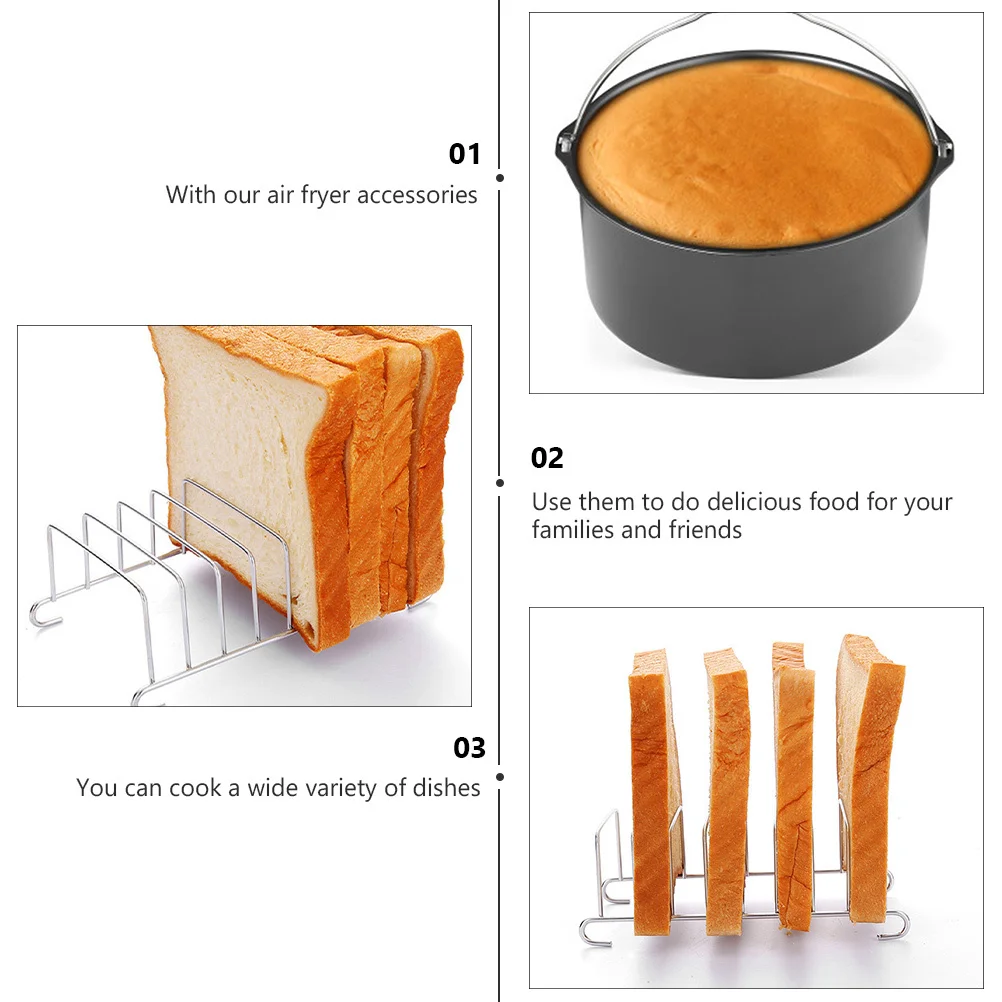 01
With our air fryer accessories

02
Use them to do delicious food for your families and friends

03
You can cook a wide variety of dishes