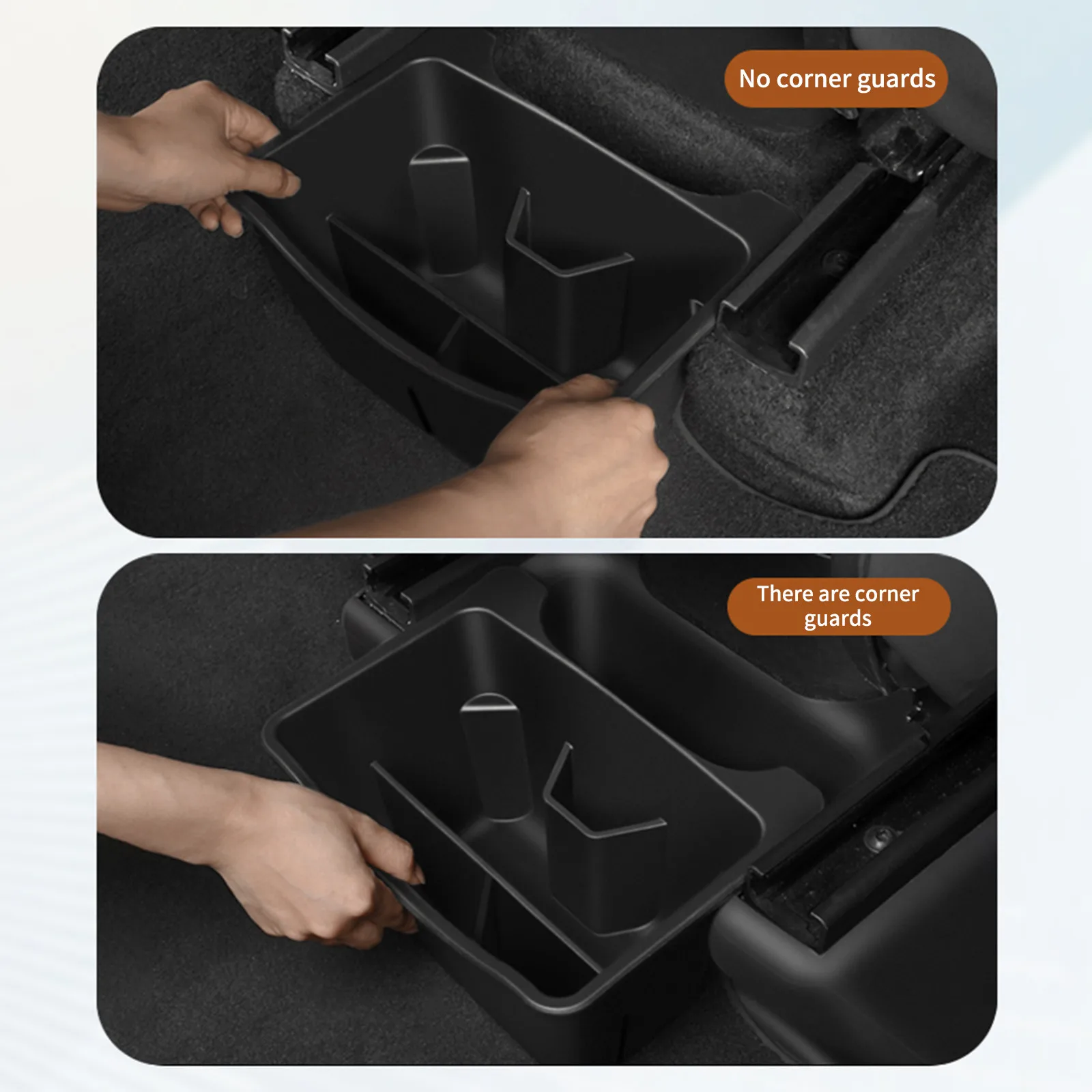 No corner guards

There are corner guards