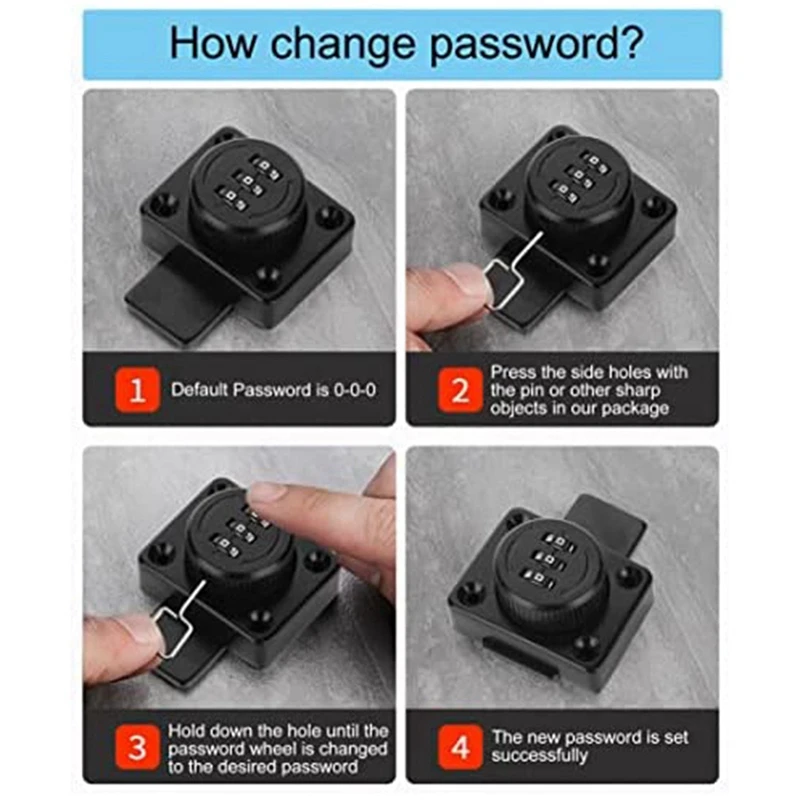 How change password?

1 Default Password is 0-0-0

2 Press the side holes with the pin or other sharp objects in our package

3 Hold down the hole until the password wheel is changed to the desired password

4 The new password is set successfully