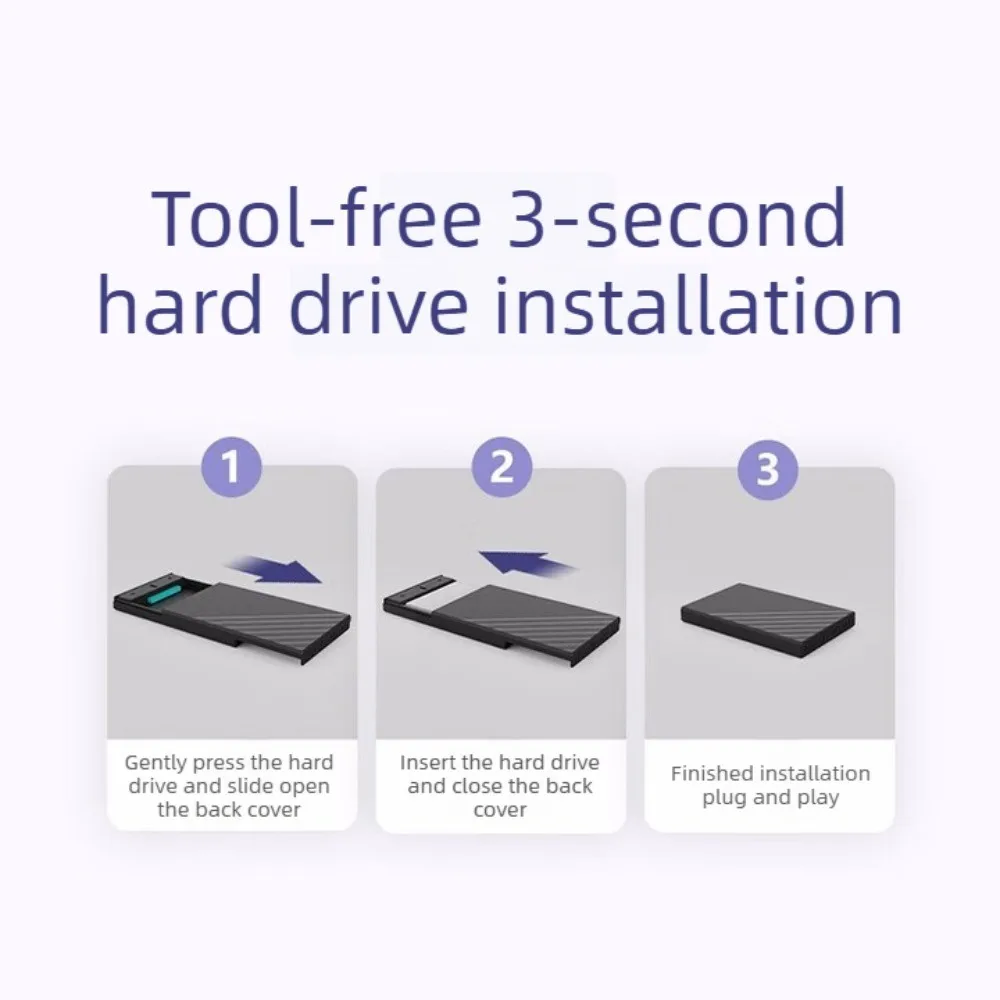 Tool-free 3-second hard drive installation

1

Gently press the hard drive and slide open the back cover

2

Insert the hard drive and close the back cover

3

Finished installation plug and play