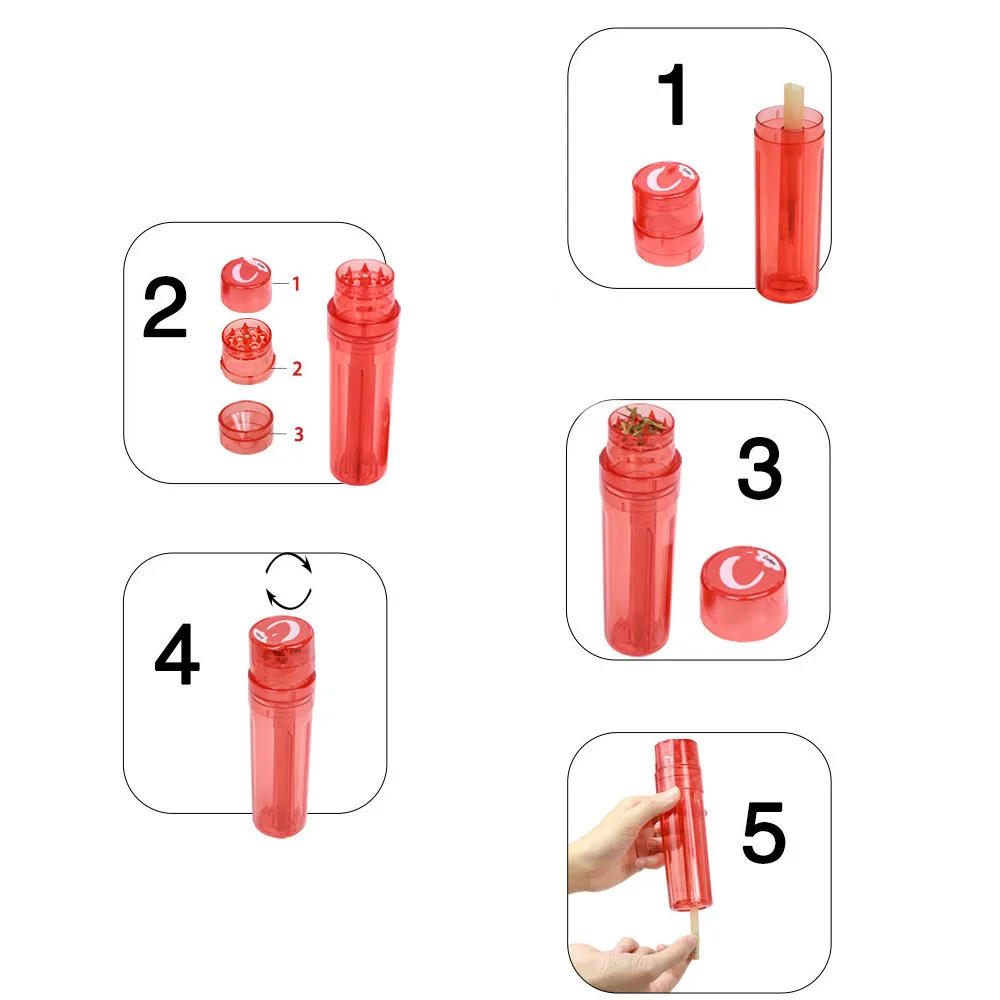 1

2

1

2

3

3

4

5