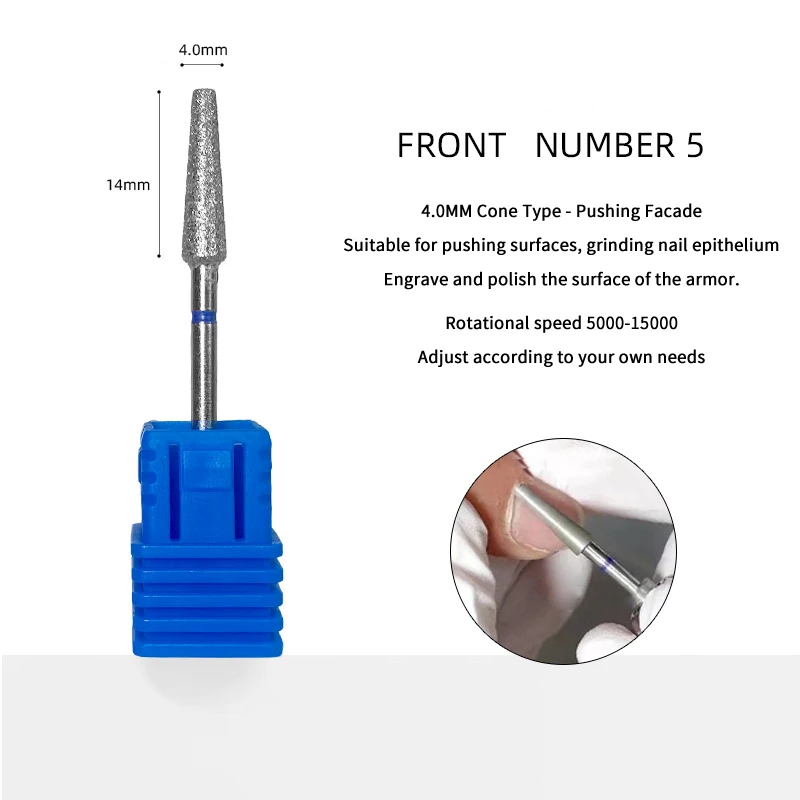 4.0mm

14mm

FRONT NUMBER 5

4.0MM Cone Type - Pushing Facade

Suitable for pushing surfaces, grinding nail epithelium

Engrave and polish the surface of the armor.

Rotational speed 5000-15000

Adjust according to your own needs