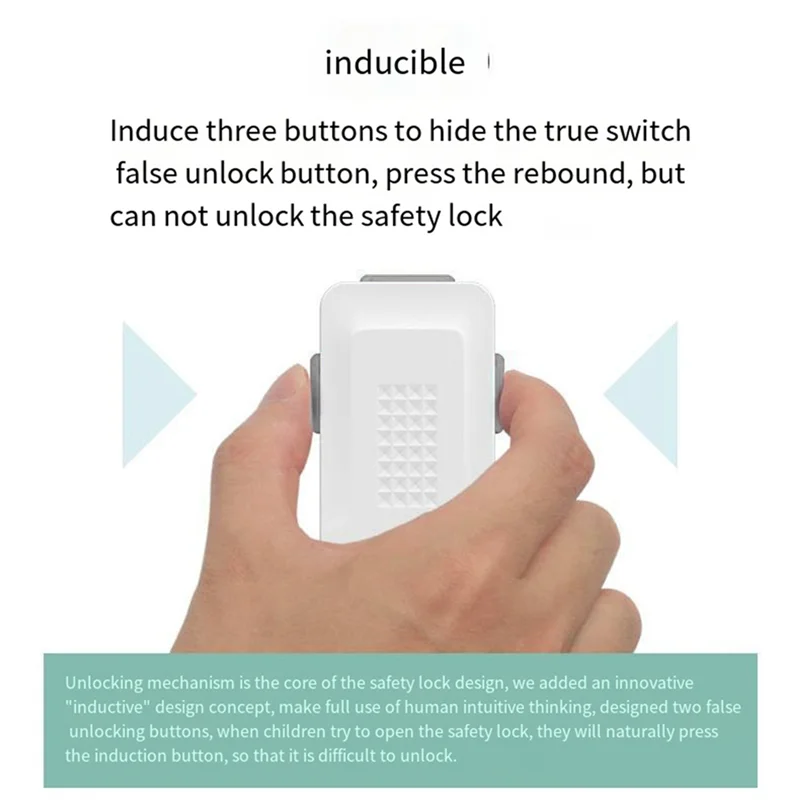 inducible

Induce three buttons to hide the true switch false unlock button, press the rebound, but can not unlock the safety lock

Unlocking mechanism is the core of the safety lock design, we added an innovative "inductive" design concept, make full use of human intuitive thinking, designed two false unlocking buttons, when children try to open the safety lock, they will naturally press the induction button, so that it is difficult to unlock.