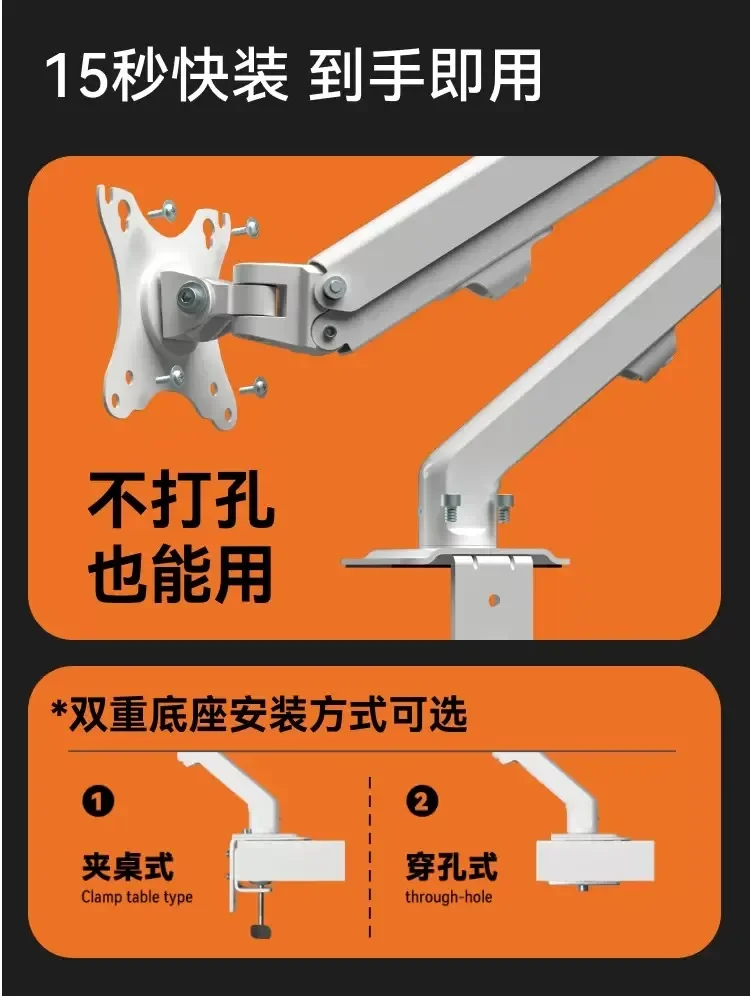 15秒快装 到手即用

不打孔
也能用

*双重底座安装方式可选

1
夹桌式
Clamp table type

2
穿孔式
through-hole