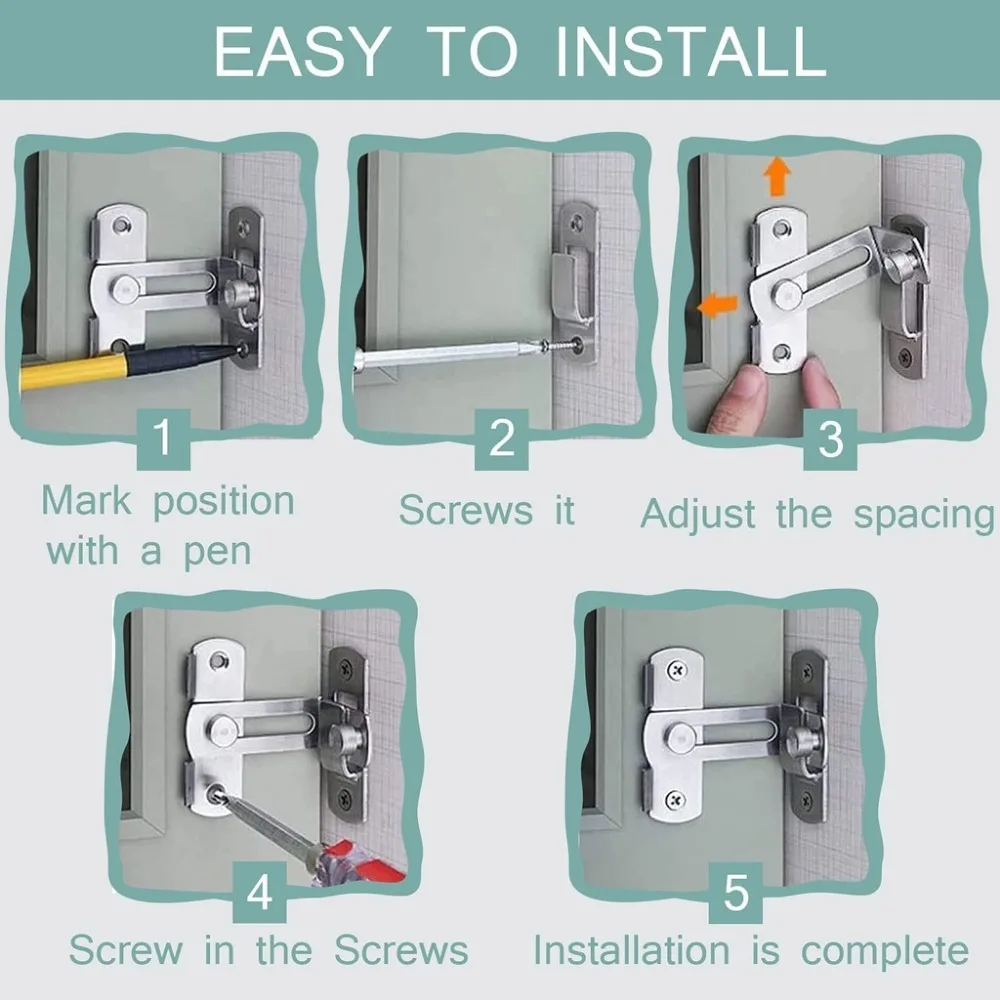 EASY TO INSTALL

1

Mark position with a pen

2

Screws it

3

Adjust the spacing

4

Screw in the Screws

5

Installation is complete