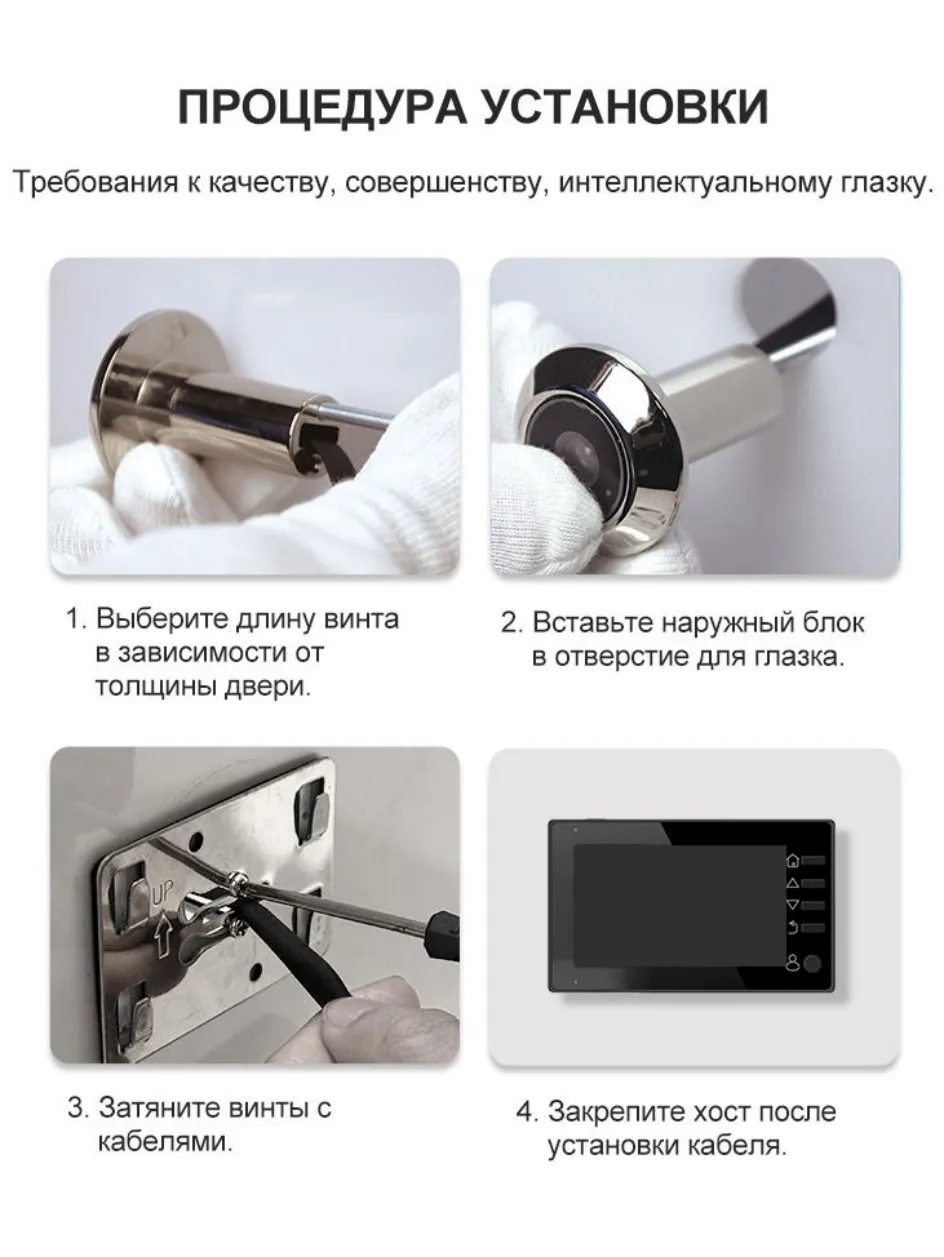 ПРОЦЕДУРА УСТАНОВКИ

Требования к качеству, совершенству, интеллектуальному глазку.

1. Выберите длину винта в зависимости от толщины двери.

2. Вставьте наружный блок в отверстие для глазка.

UP

3. Затяните винты с кабелями.

4. Закрепите хост после установки кабеля.