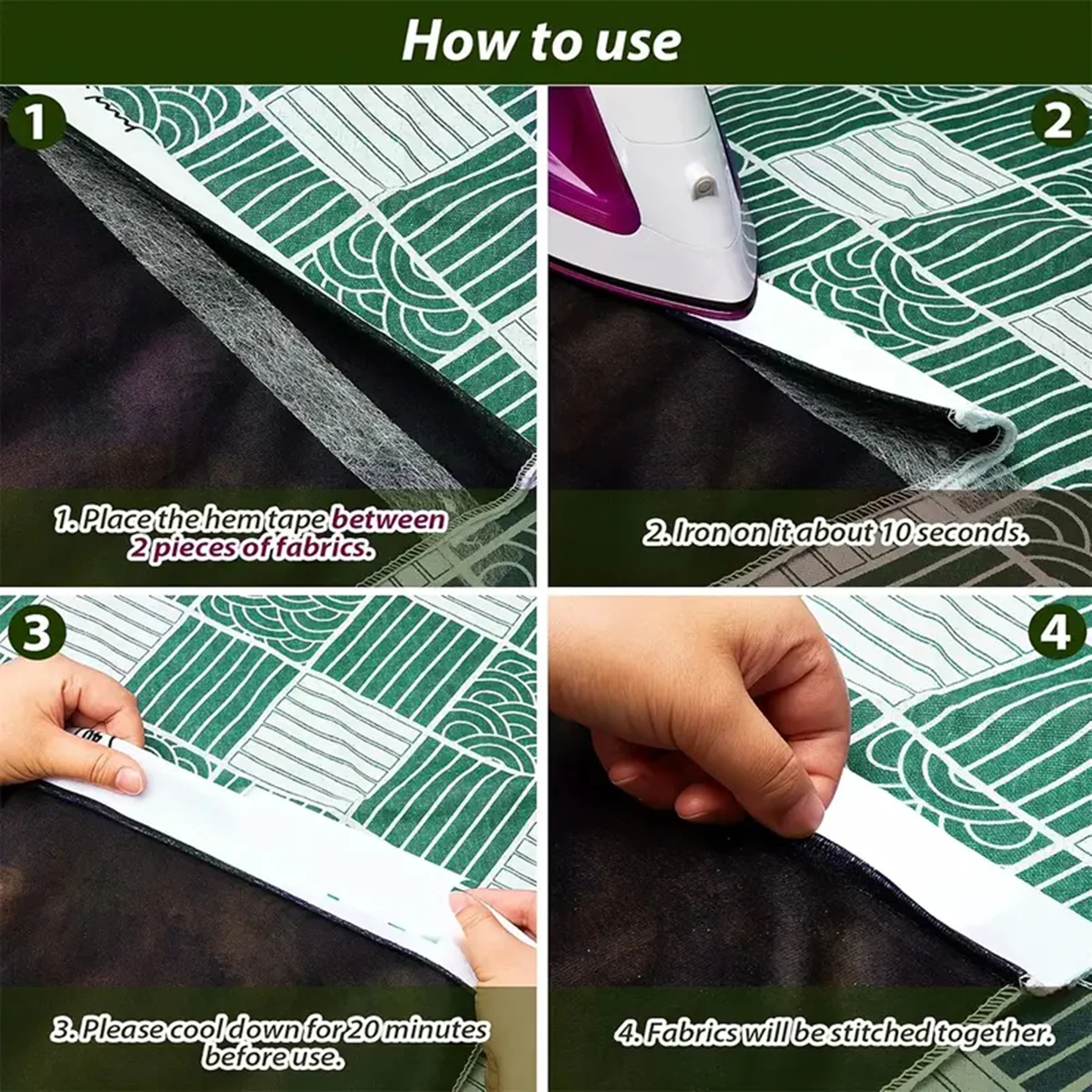 How to use

1

1. Place the hem tape between 2 pieces of fabrics.

2

2. Iron on it about 10 seconds.

3

3. Please cool down for 20 minutes before use.

4

4. Fabrics will be stitched together.