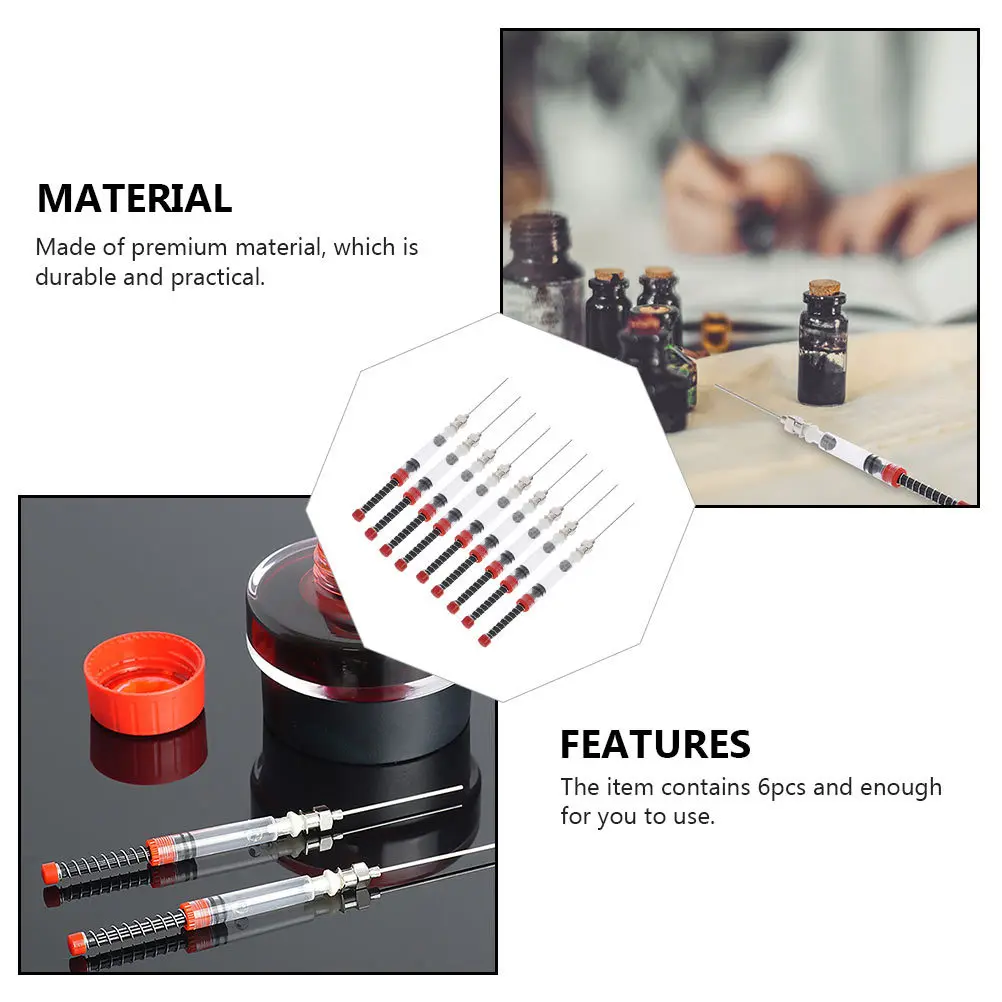 MATERIAL
Made of premium material, which is durable and practical.

FEATURES
The item contains 6pcs and enough for you to use.