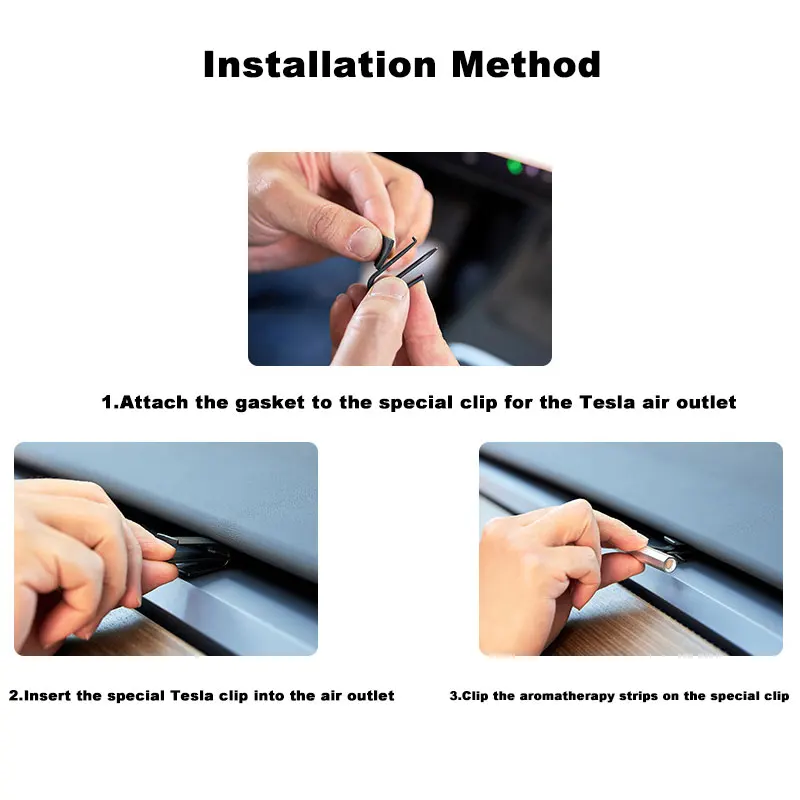 Installation Method

1.Attach the gasket to the special clip for the Tesla air outlet

2.Insert the special Tesla clip into the air outlet

3.Clip the aromatherapy strips on the special clip