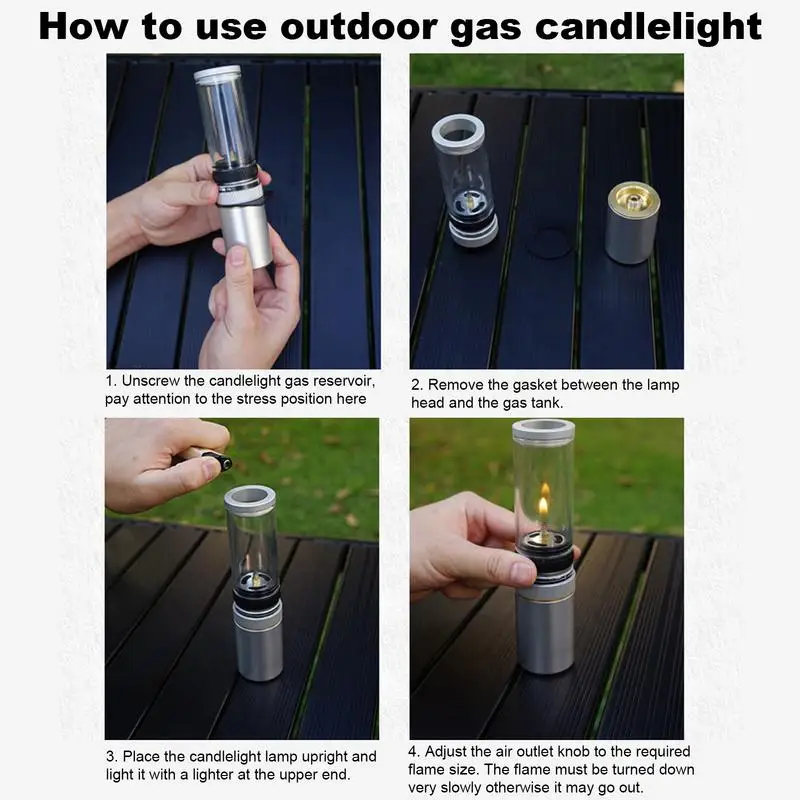 How to use outdoor gas candlelight

1. Unscrew the candlelight gas reservoir, pay attention to the stress position here

2. Remove the gasket between the lamp head and the gas tank.

3. Place the candlelight lamp upright and light it with a lighter at the upper end.

4. Adjust the air outlet knob to the required flame size. The flame must be turned down very slowly otherwise it may go out.