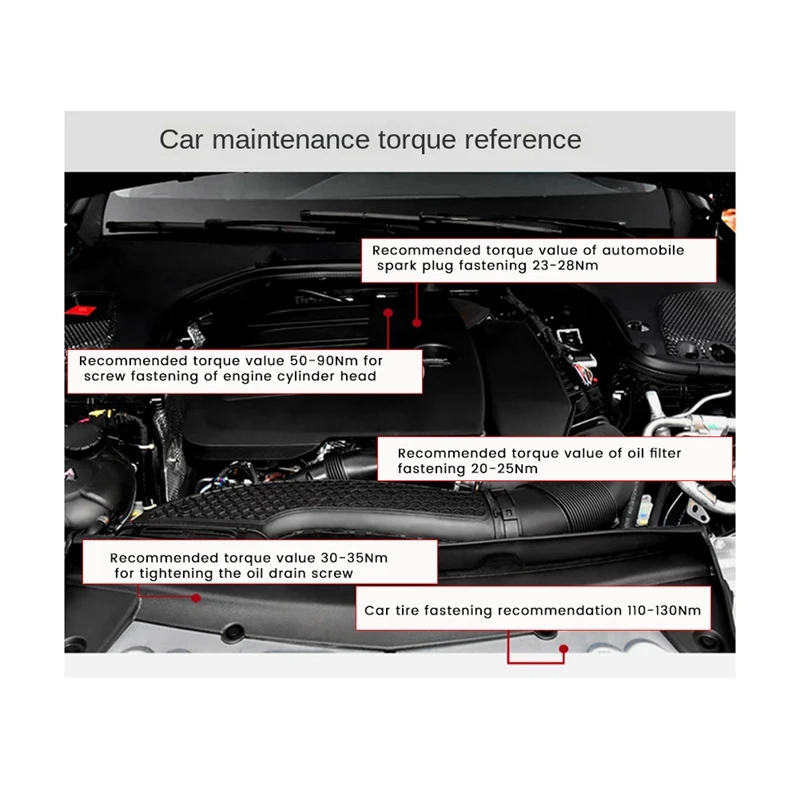 Car maintenance torque reference

Recommended torque value of automobile spark plug fastening 23-28Nm

Recommended torque value 50-90Nm for screw fastening of engine cylinder head

Recommended torque value of oil filter fastening 20-25Nm

Recommended torque value 30-35Nm for tightening the oil drain screw

Car tire fastening recommendation 110-130Nm