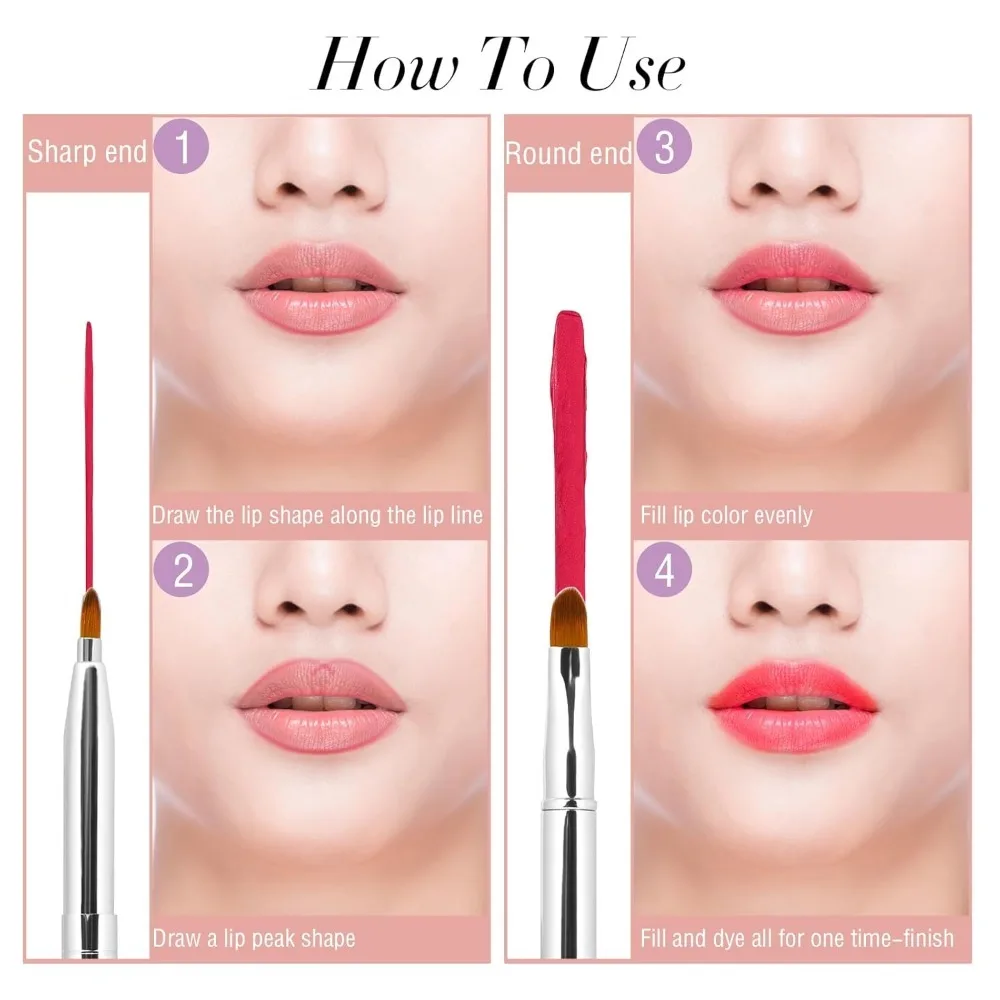 How To Use

Sharp end 1

Draw the lip shape along the lip line

2

Draw a lip peak shape

Round end 3

Fill lip color evenly

4

Fill and dye all for one time-finish