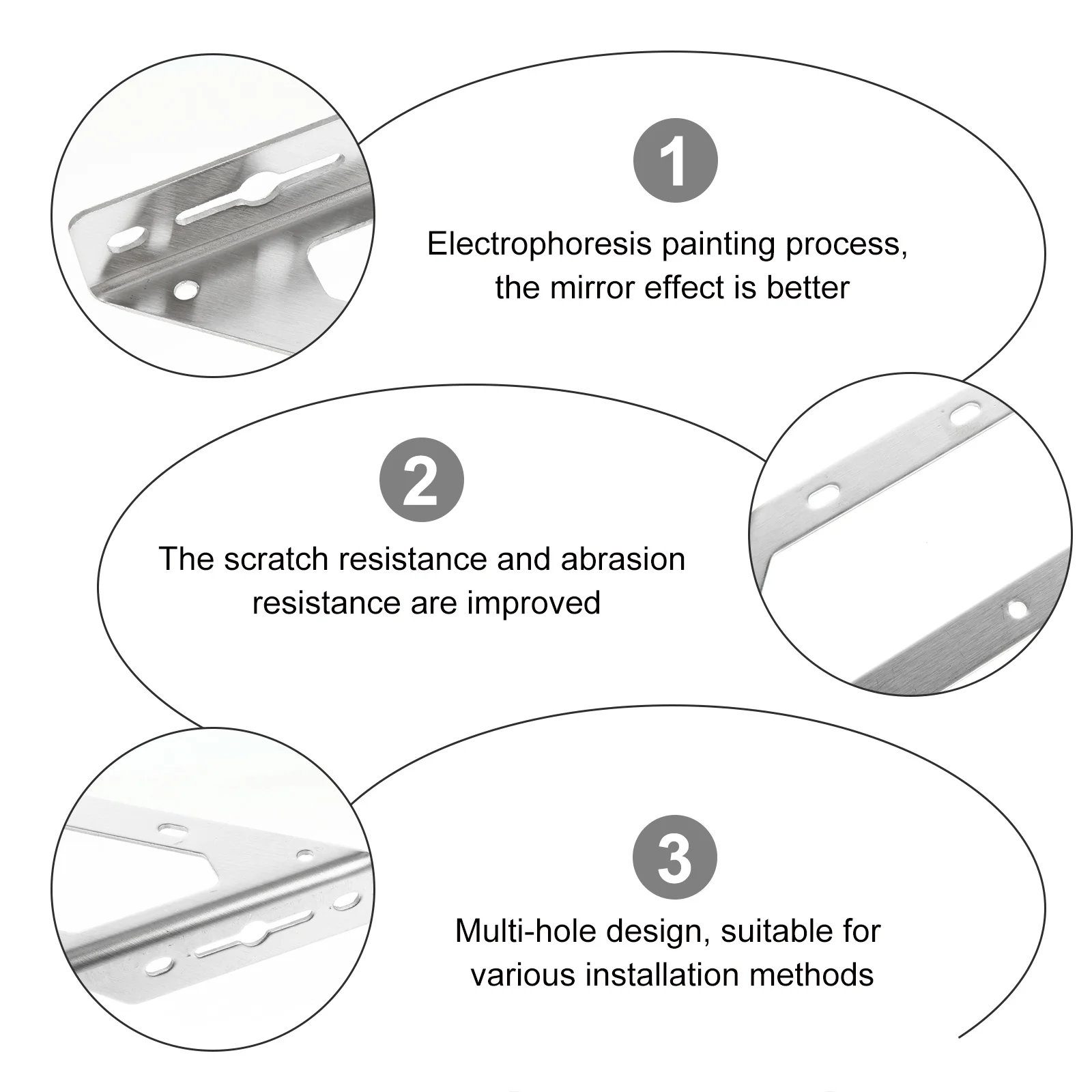 1

Electrophoresis painting process, the mirror effect is better

2

The scratch resistance and abrasion resistance are improved

3

Multi-hole design, suitable for various installation methods