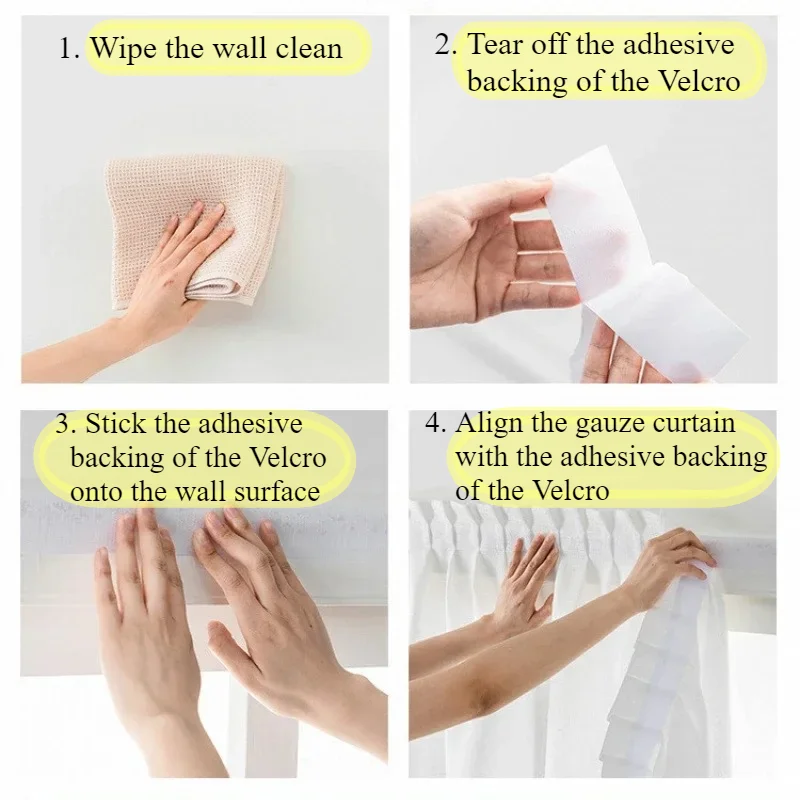 1. Wipe the wall clean

2. Tear off the adhesive backing of the Velcro

3. Stick the adhesive backing of the Velcro onto the wall surface

4. Align the gauze curtain with the adhesive backing of the Velcro