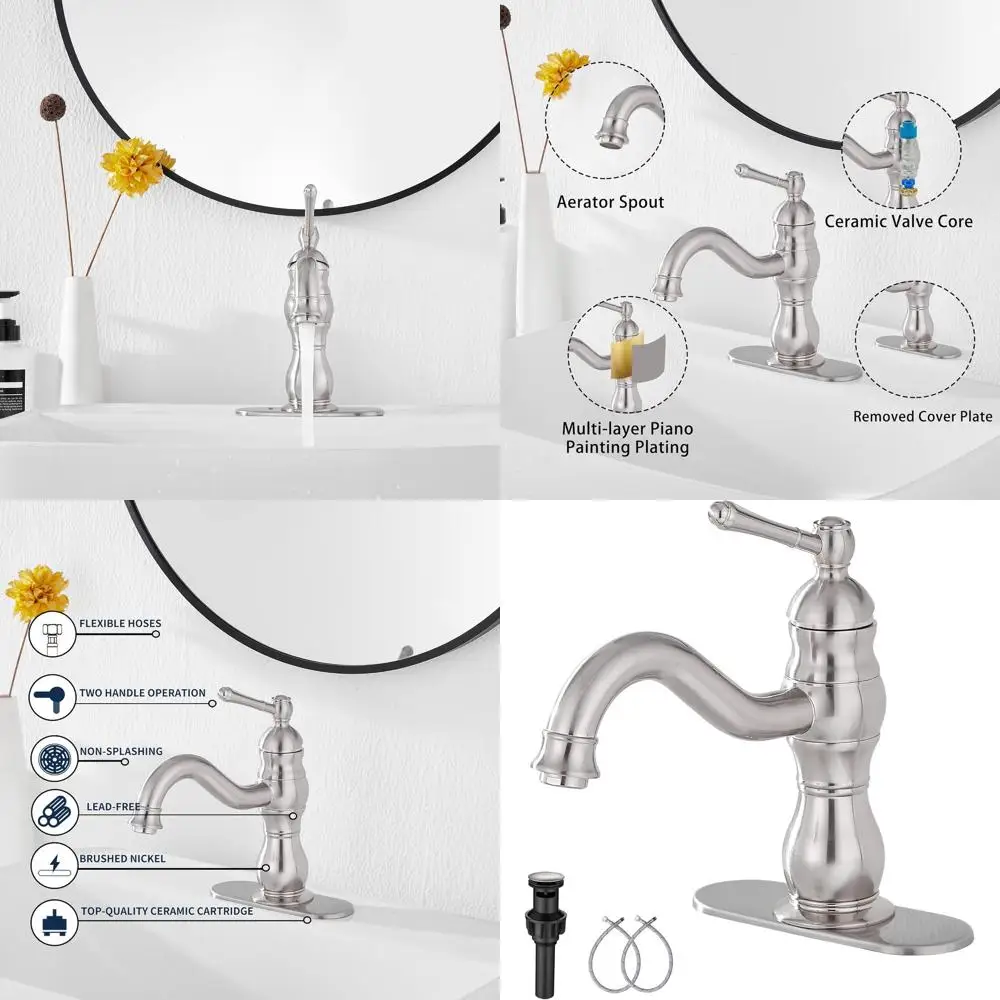 Aerator Spout

Ceramic Valve Core

Multi-layer Piano Painting Plating

Removed Cover Plate

FLEXIBLE HOSES

TWO HANDLE OPERATION

NON-SPLASHING

LEAD-FREE

BRUSHED NICKEL

TOP-QUALITY CERAMIC CARTRIDGE