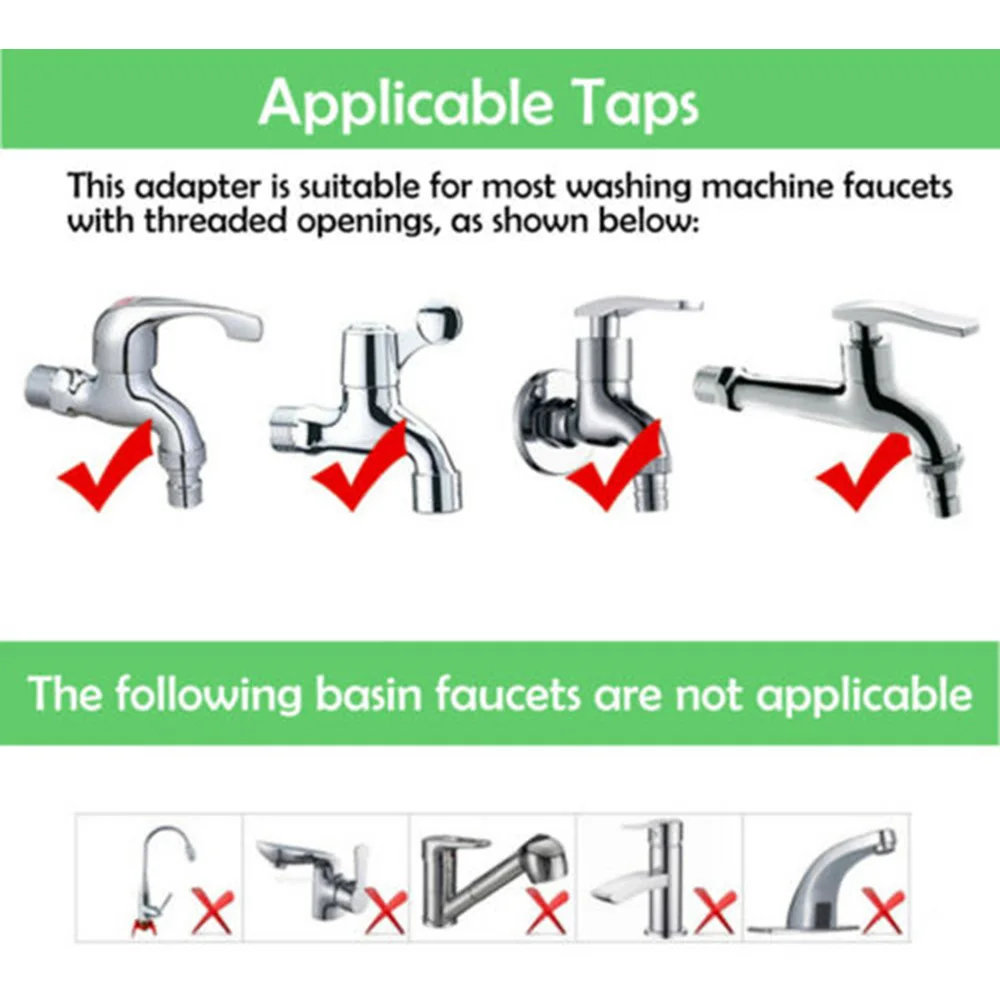 Applicable Taps

This adapter is suitable for most washing machine faucets with threaded openings, as shown below:

The following basin faucets are not applicable