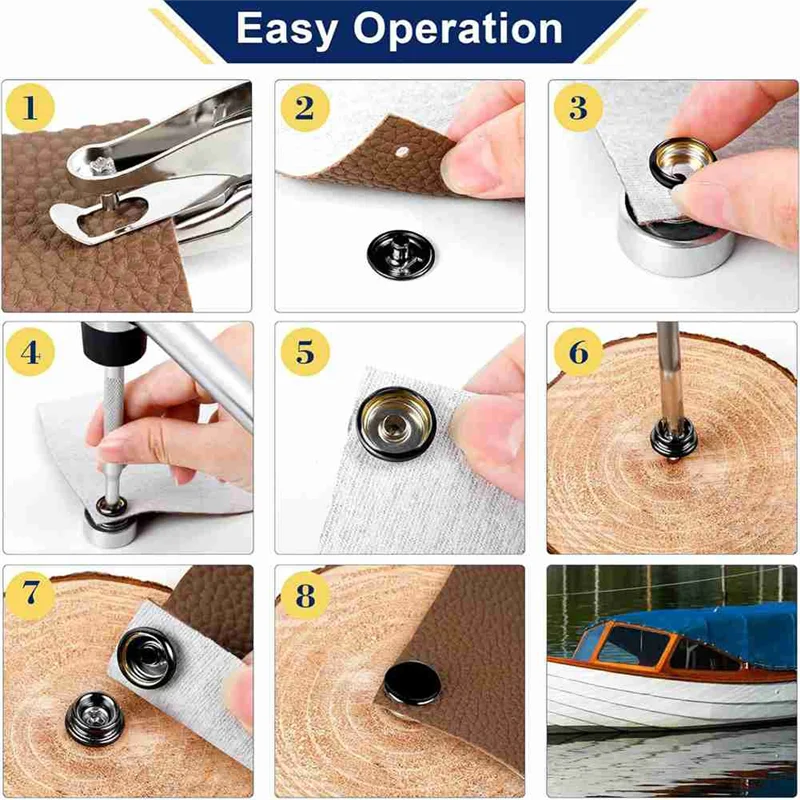 Easy Operation

1

2

3

4

5

6

7

8