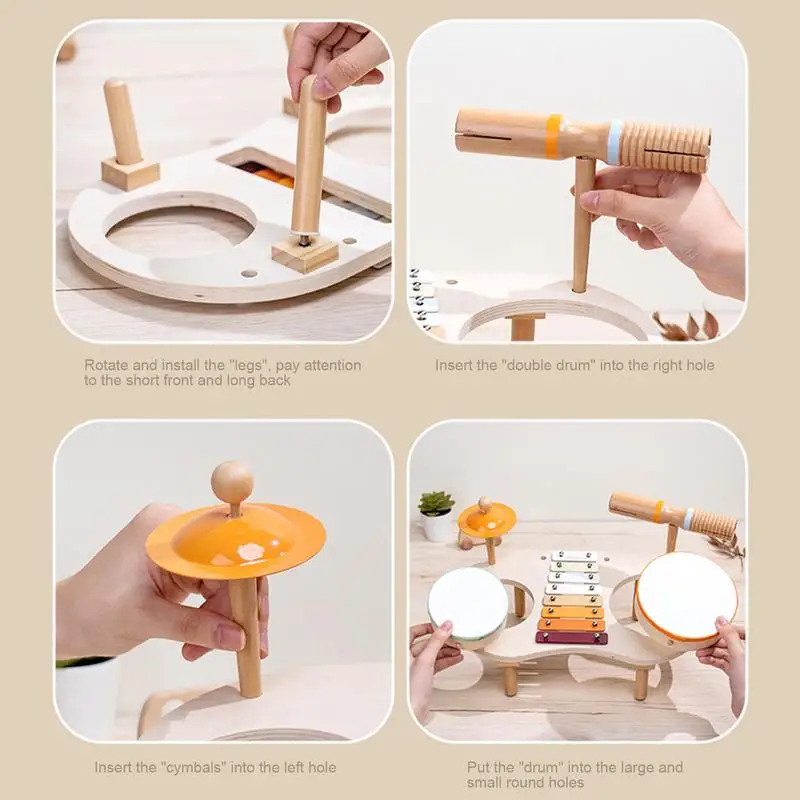 Rotate and install the "legs", pay attention to the short front and long back

Insert the "double drum" into the right hole

Insert the "cymbals" into the left hole

Put the "drum" into the large and small round holes