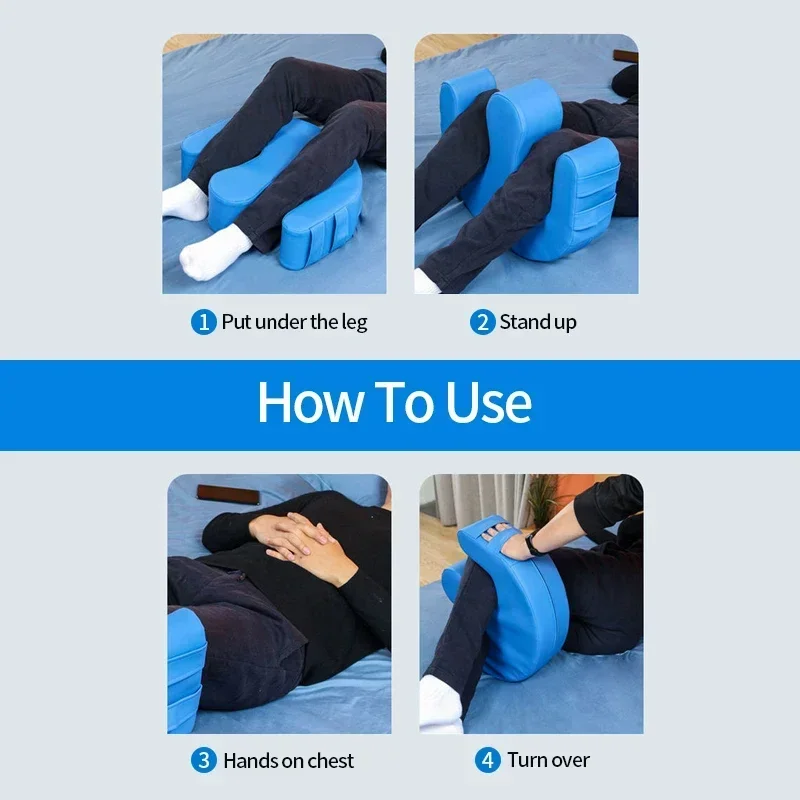 1 Put under the leg

2 Stand up

How To Use

3 Hands on chest

4 Turn over