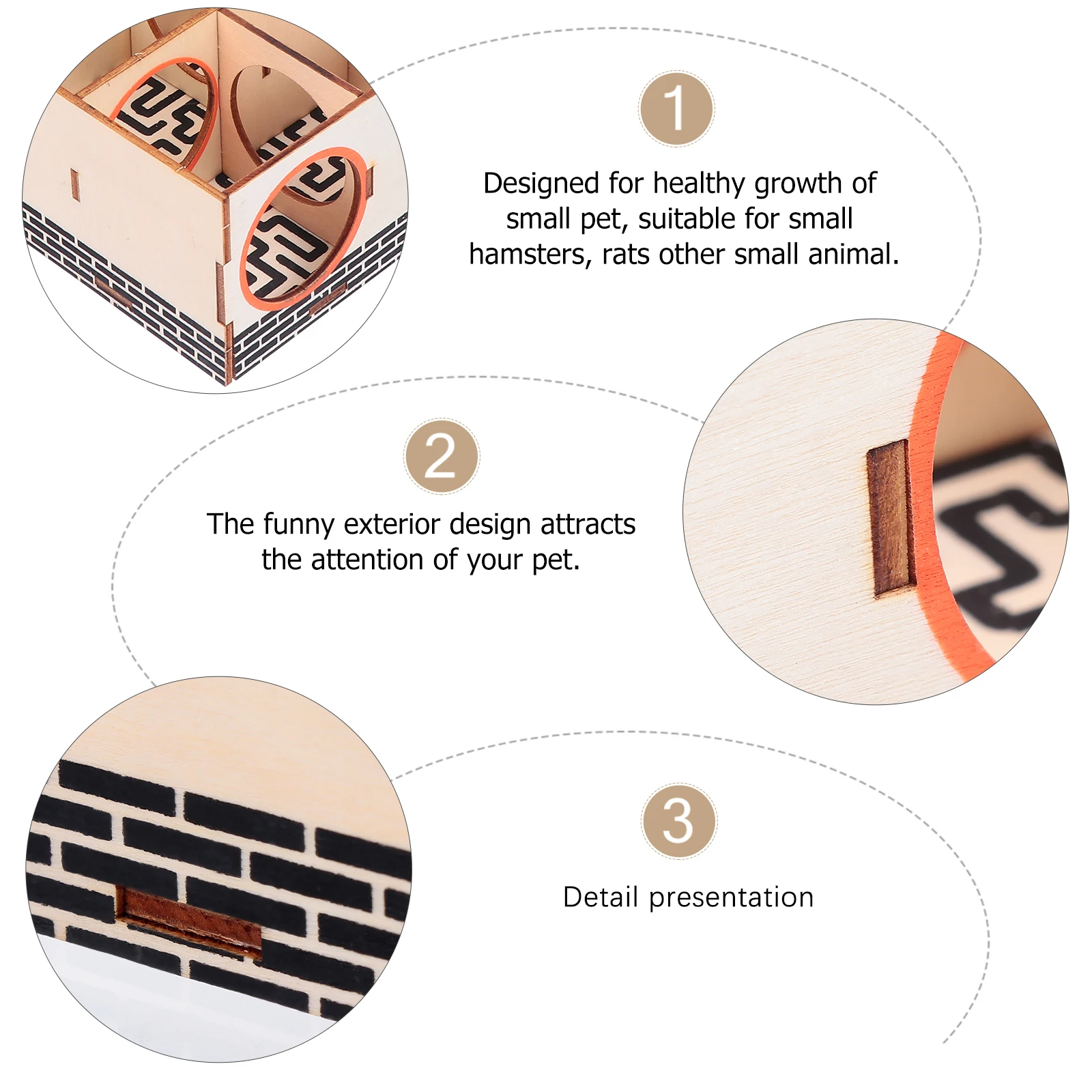 1

Designed for healthy growth of small pet, suitable for small hamsters, rats other small animal.

2

The funny exterior design attracts the attention of your pet.

3

Detail presentation